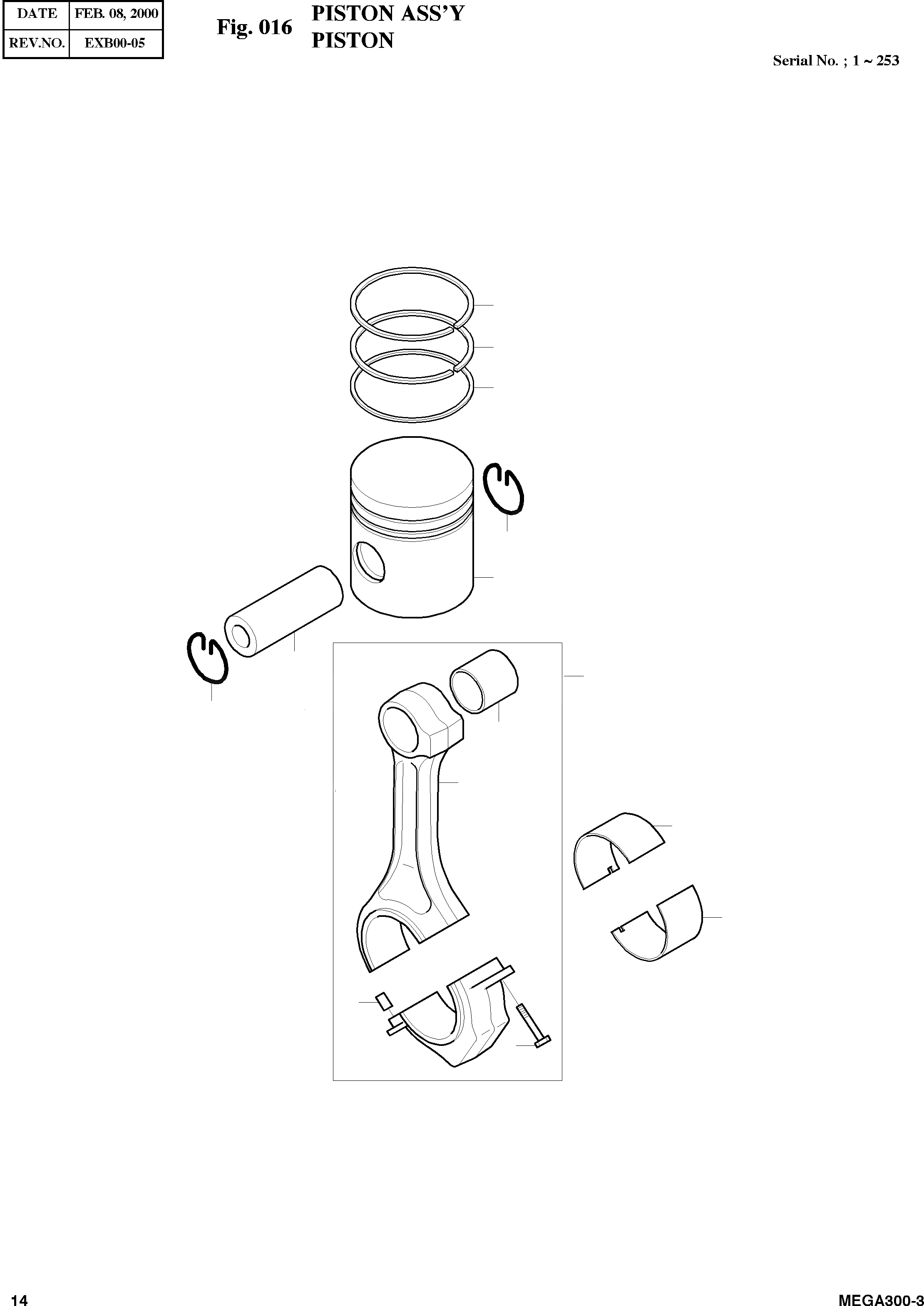 | DATE | FEB. 08, 2000 |
|---|---|
| REV.NO. | EXB00-05 |

Fig. 016 PISTON ASS'Y
PISTON

Serial No. ; 1 ~ 253

14

MEGA300-3