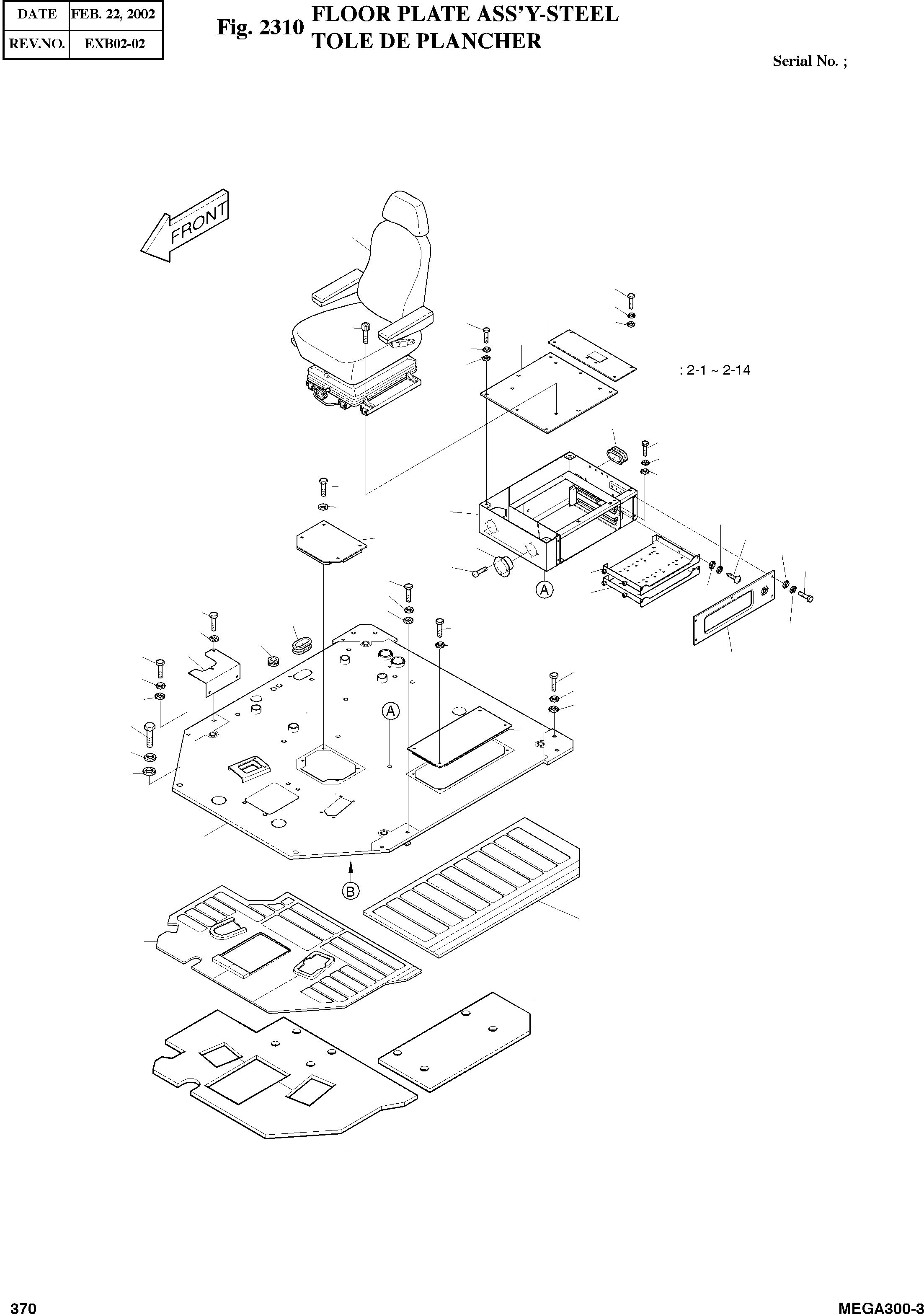 | DATE | FEB. 22, 2002 |
|---|---|
| REV.NO. | EXB02-02 |

Fig. 2310 FLOOR PLATE ASS'Y-STEEL
TOLE DE PLANCHER

Serial No. ;

FRONT

: 2-1 ~ 2-14

A

A

B

370

MEGA300-3