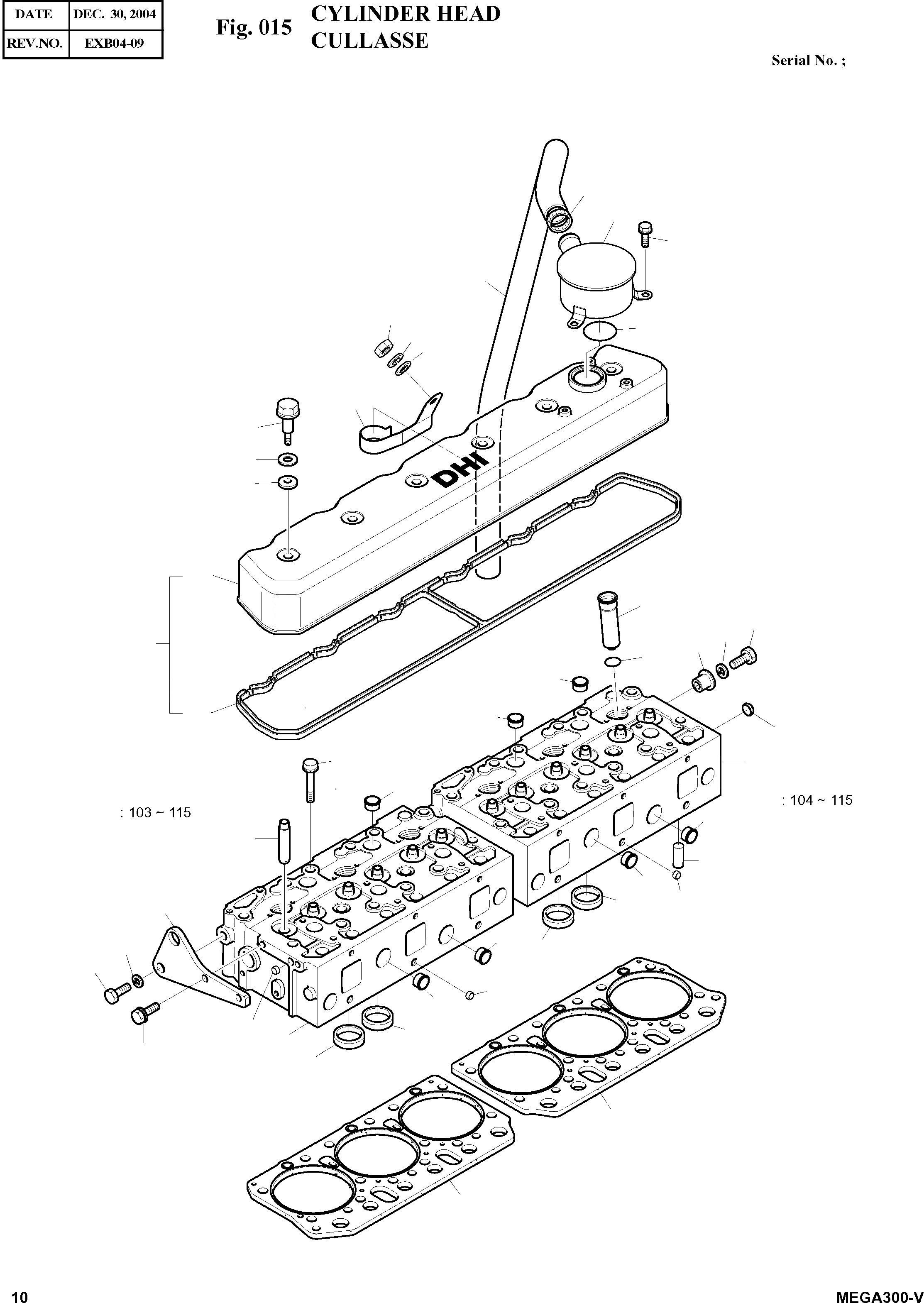 | DATE | DEC. 30, 2004 |
|---|---|
| REV.NO. | EXB04-09 |

Fig. 015 CYLINDER HEAD
CULLASSE

Serial No. ;

DHI

: 103 ~ 115

: 104 ~ 115

10

MEGA300-V