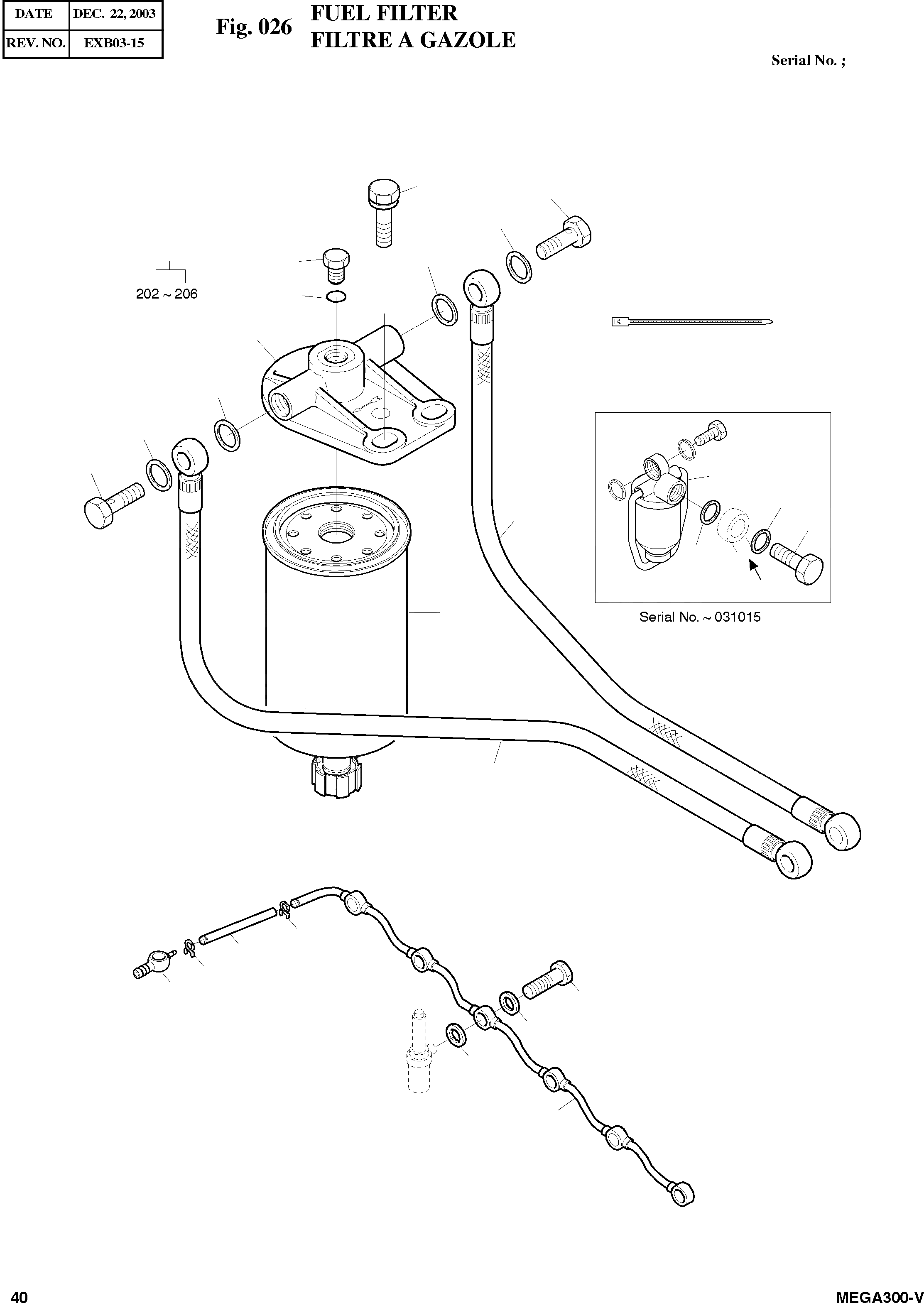 | DATE | DEC. 22, 2003 |
|---|---|
| REV. NO. | EXB03-15 |

Fig. 026 FUEL FILTER
FILTRE A GAZOLE

Serial No. ;

202 ~ 206

Serial No. ~ 031015

40

MEGA300-V