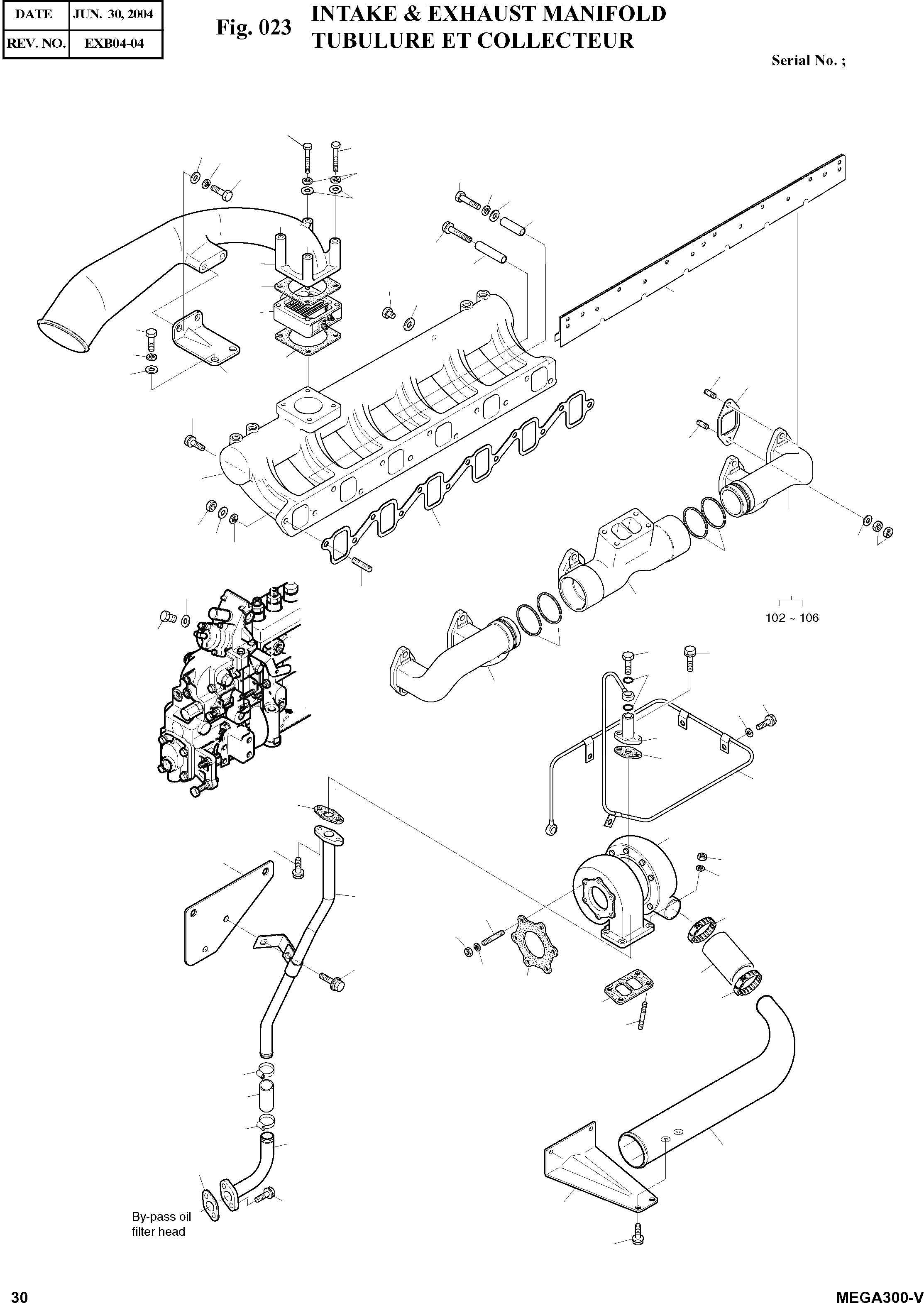 | DATE | JUN. 30, 2004 |
|---|---|
| REV. NO. | EXB04-04 |

Fig. 023 INTAKE & EXHAUST MANIFOLD
TUBULURE ET COLLECTEUR

Serial No. ;

102 ~ 106

By-pass oil filter head

30

MEGA300-V