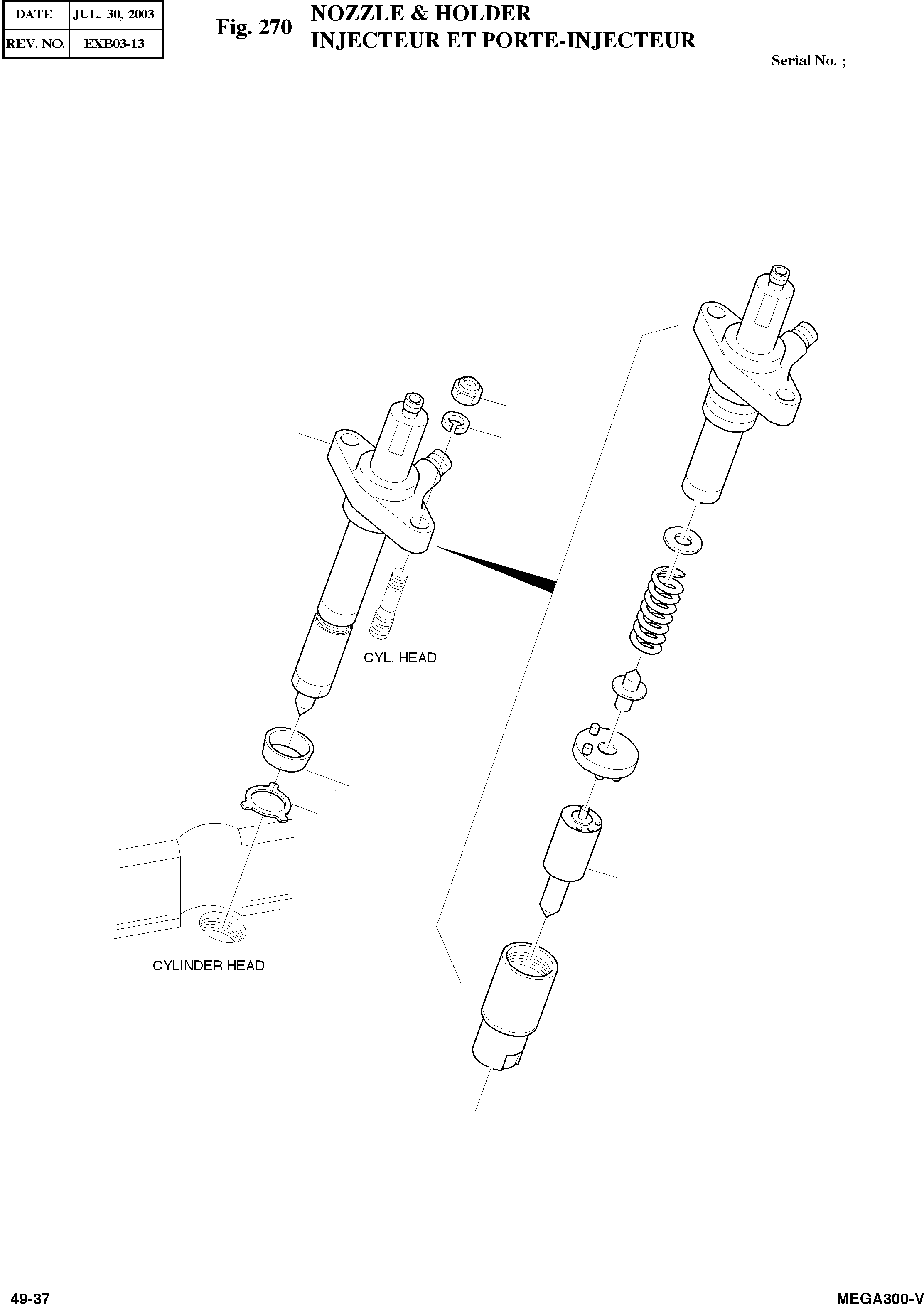 | DATE | JUL. 30, 2003 |
|---|---|
| REV. NO. | EXB03-13 |

Fig. 270 NOZZLE & HOLDER
INJECTEUR ET PORTE-INJECTEUR

Serial No. ;

CYL. HEAD

CYLINDER HEAD

49-37

MEGA300-V