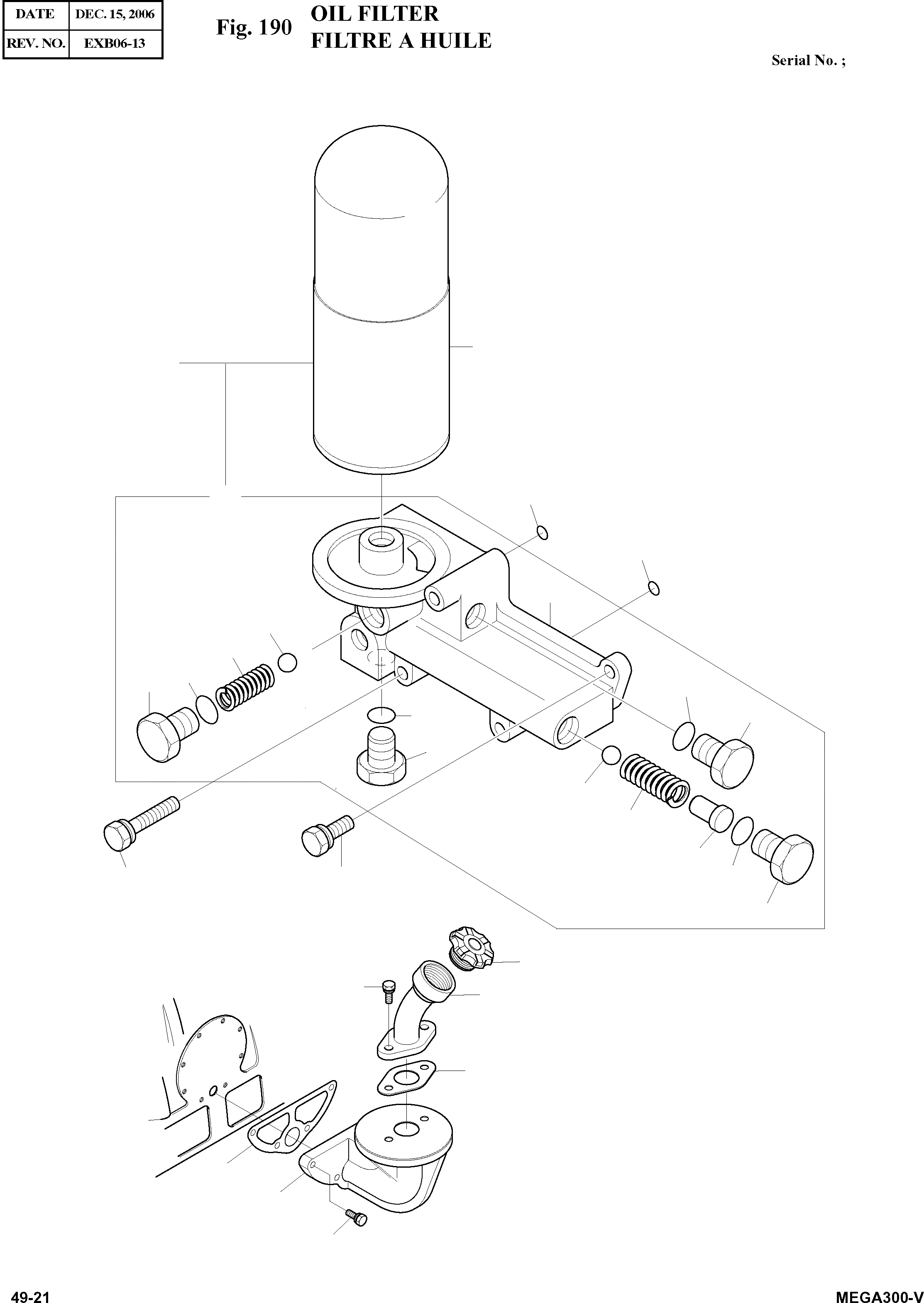 | DATE | DEC. 15, 2006 |
|---|---|
| REV. NO. | EXB06-13 |

Fig. 190 OIL FILTER
FILTRE A HUILE

Serial No. ;

49-21

MEGA300-V