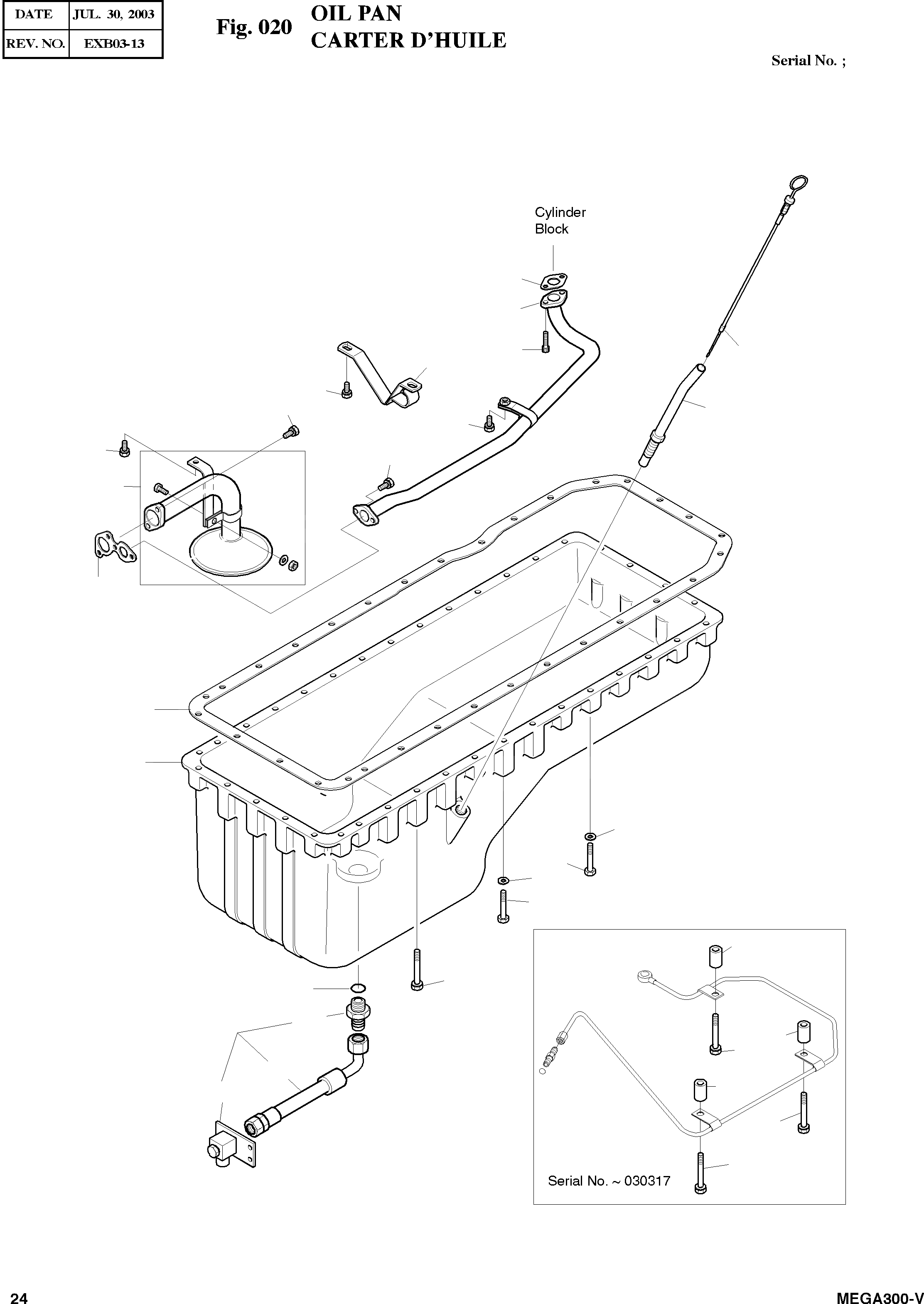 | DATE | JUL. 30, 2003 |
|---|---|
| REV. NO. | EXB03-13 |

Fig. 020 OIL PAN
CARTER D'HUILE

Serial No. ;

Cylinder Block

Serial No. ~ 030317

24

MEGA300-V