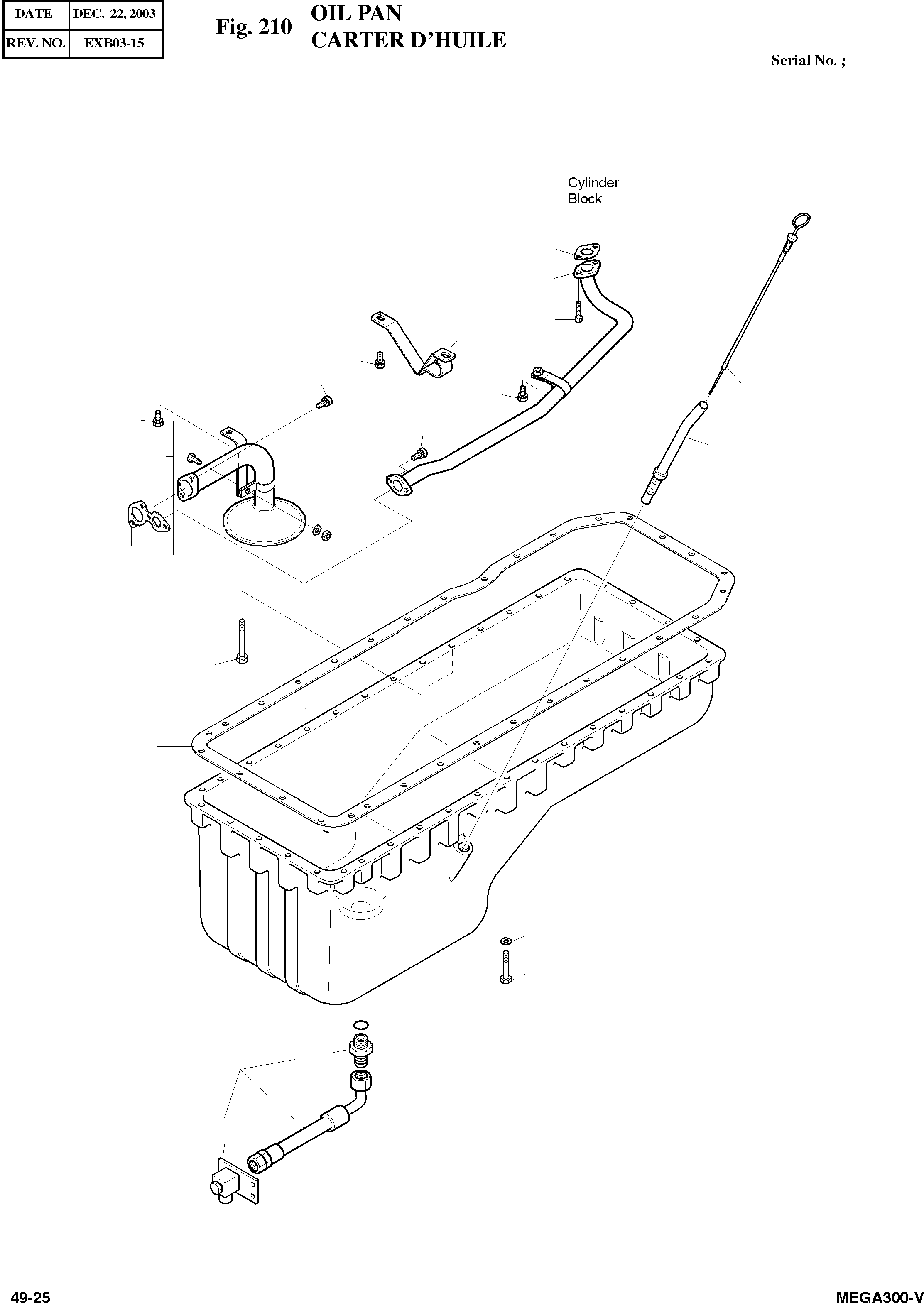 | DATE | DEC. 22, 2003 |
|---|---|
| REV. NO. | EXB03-15 |

Fig. 210 OIL PAN
CARTER D'HUILE

Serial No. ;

Cylinder Block

49-25

MEGA300-V