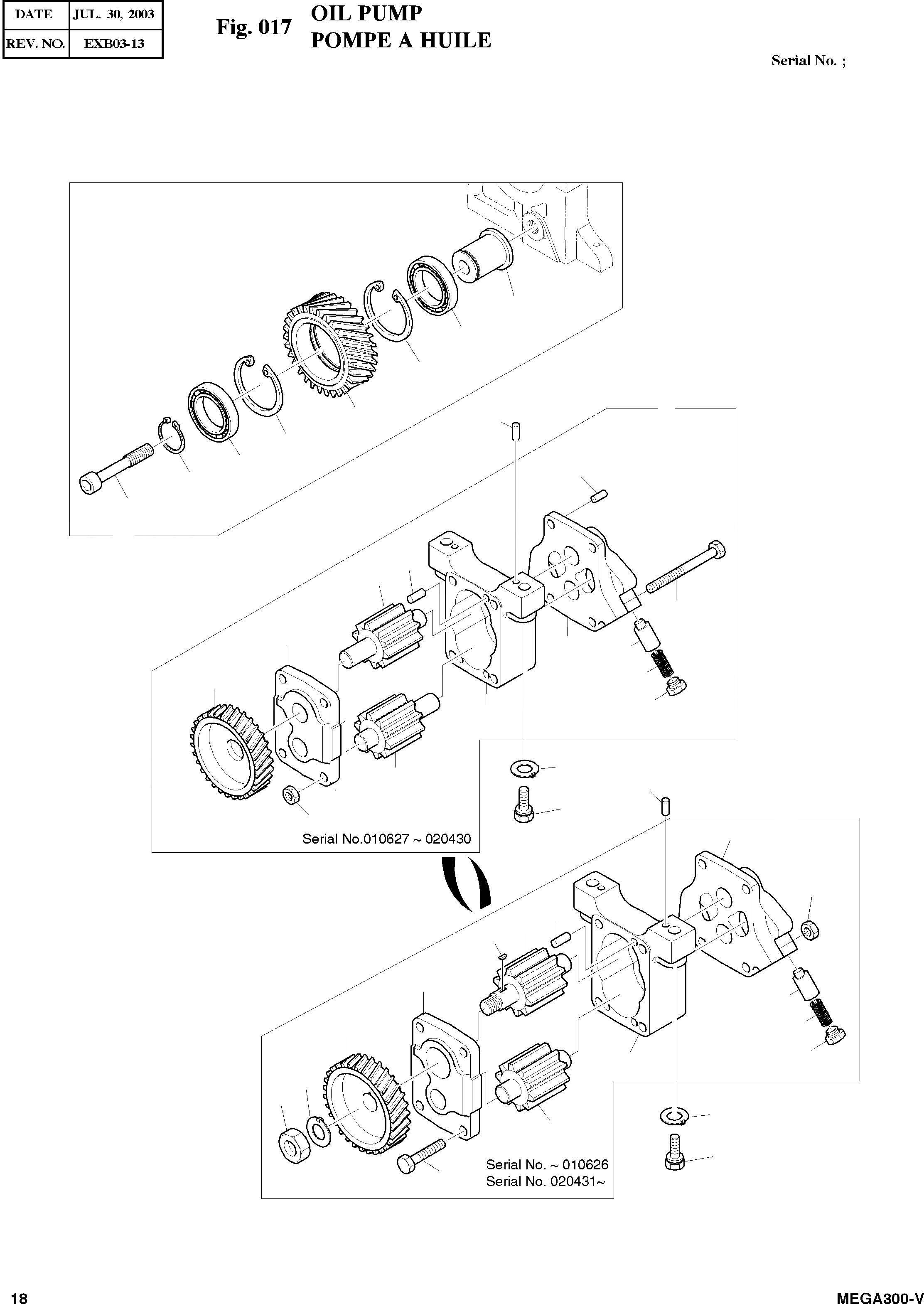 | DATE | JUL. 30, 2003 |
|---|---|
| REV. NO. | EXB03-13 |

Fig. 017 OIL PUMP
POMPE A HUILE

Serial No. ;

Serial No.010627 ~ 020430

Serial No. ~ 010626
Serial No. 020431~

18

MEGA300-V