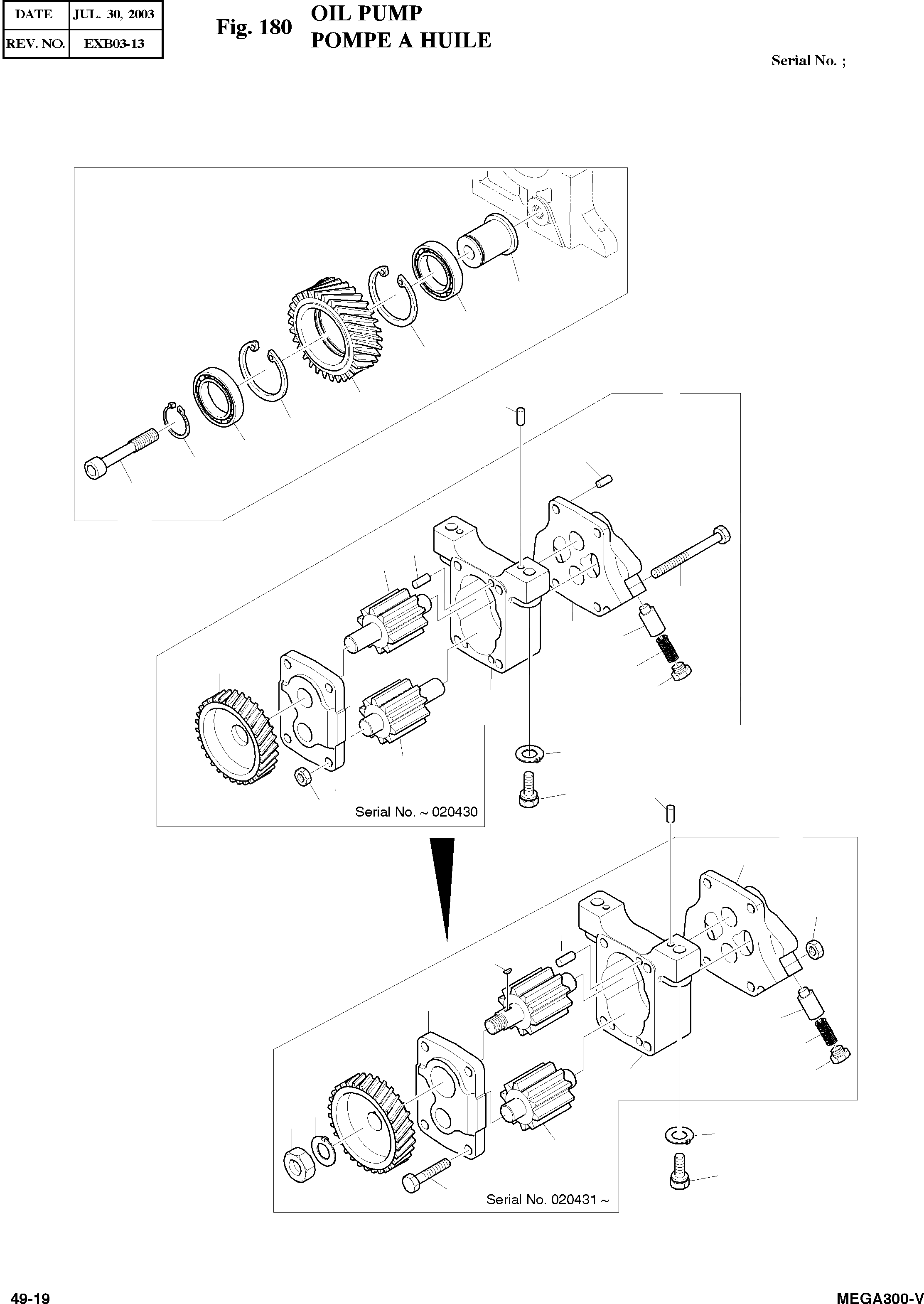 | DATE | JUL. 30, 2003 |
|---|---|
| REV. NO. | EXB03-13 |

Fig. 180 OIL PUMP
POMPE A HUILE

Serial No. ;

Serial No. ~ 020430

Serial No. 020431 ~

49-19

MEGA300-V