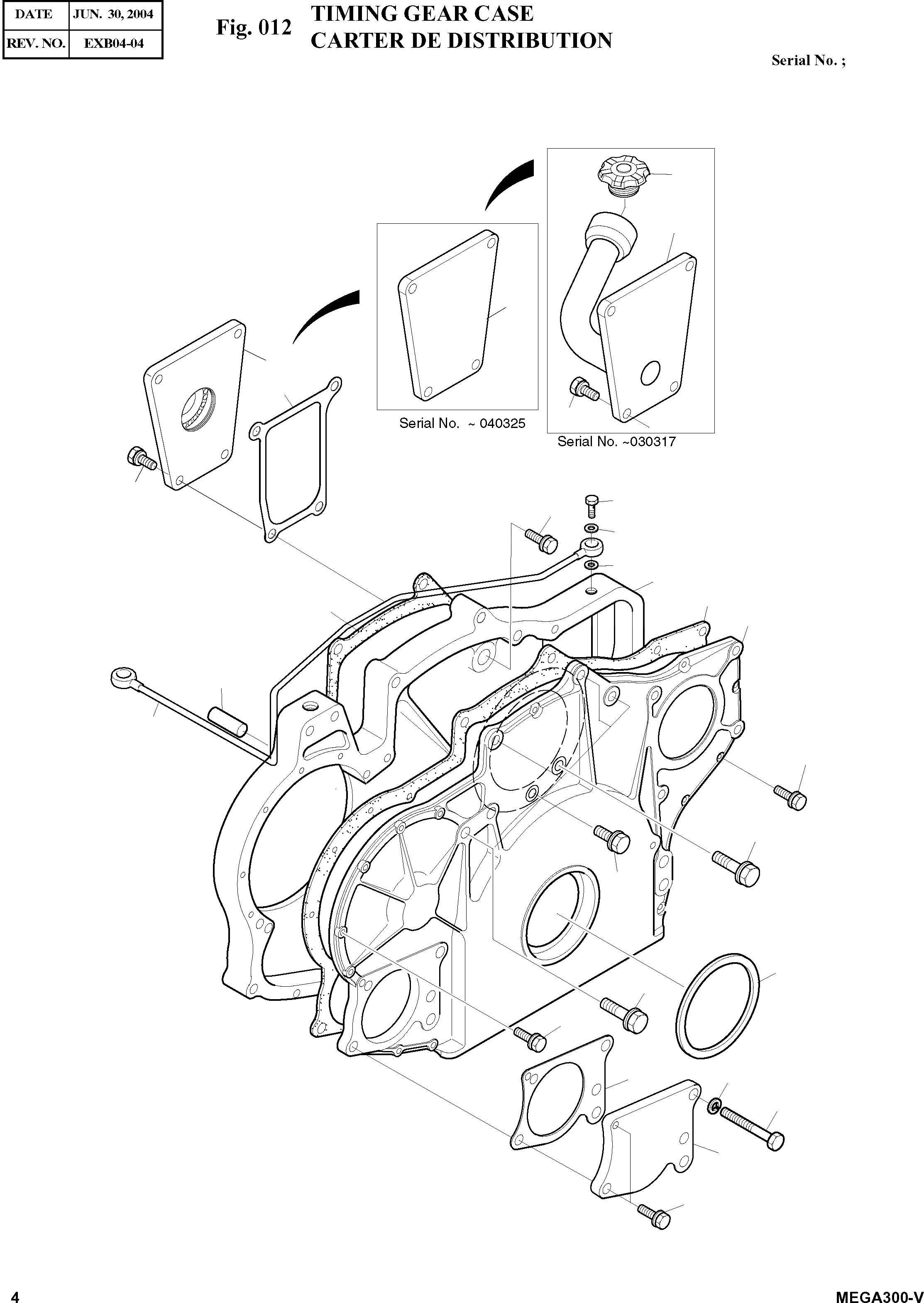 | DATE | JUN. 30, 2004 |
|---|---|
| REV. NO. | EXB04-04 |

Fig. 012 TIMING GEAR CASE
CARTER DE DISTRIBUTION

Serial No. ;

Serial No. ~ 040325

Serial No. ~030317

4

MEGA300-V