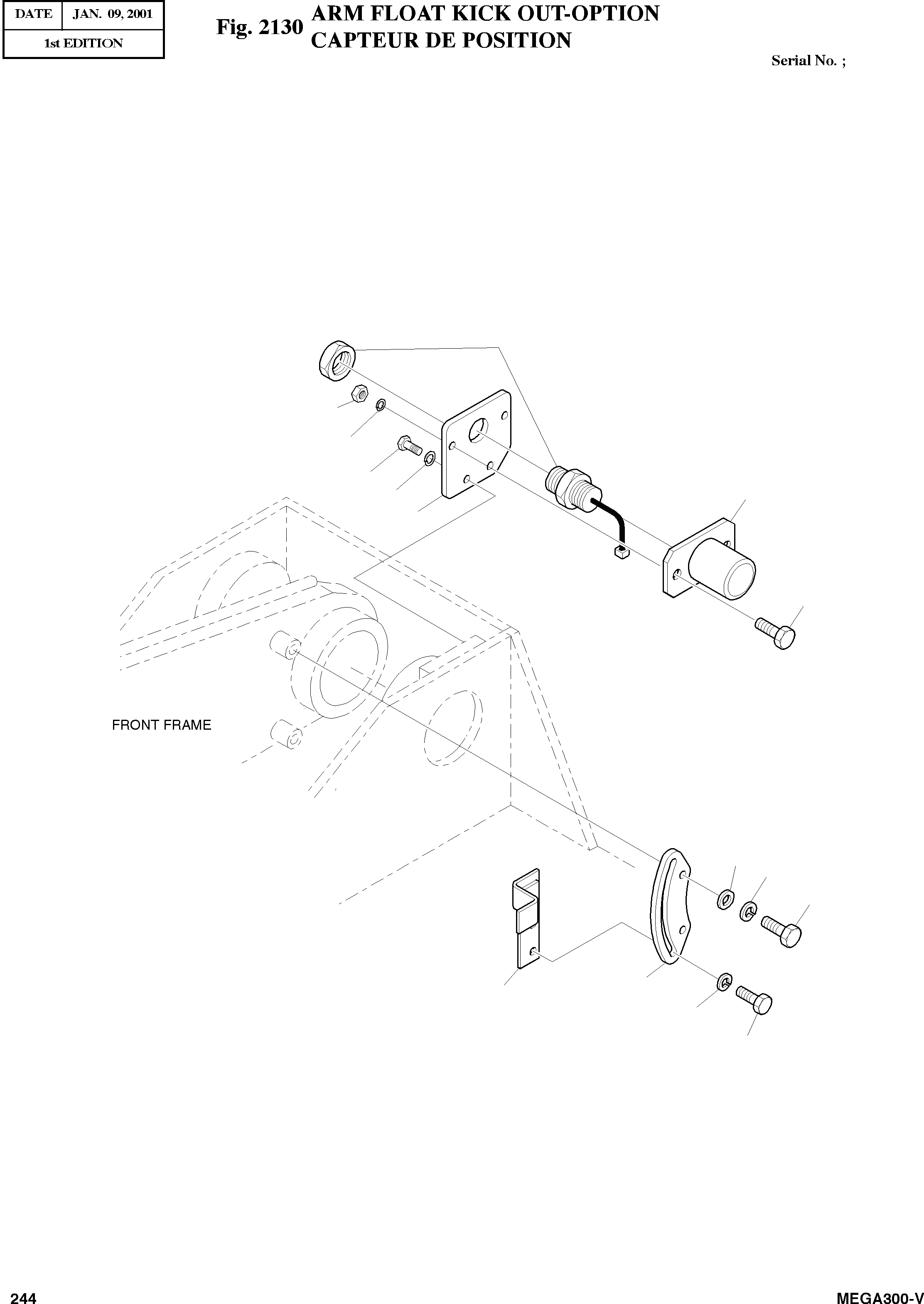 | DATE | JAN. 09, 2001 |
|---|---|
| 1st EDITION | |

Fig. 2130 ARM FLOAT KICK OUT-OPTION
CAPTEUR DE POSITION

Serial No. ;

FRONT FRAME

244

MEGA300-V