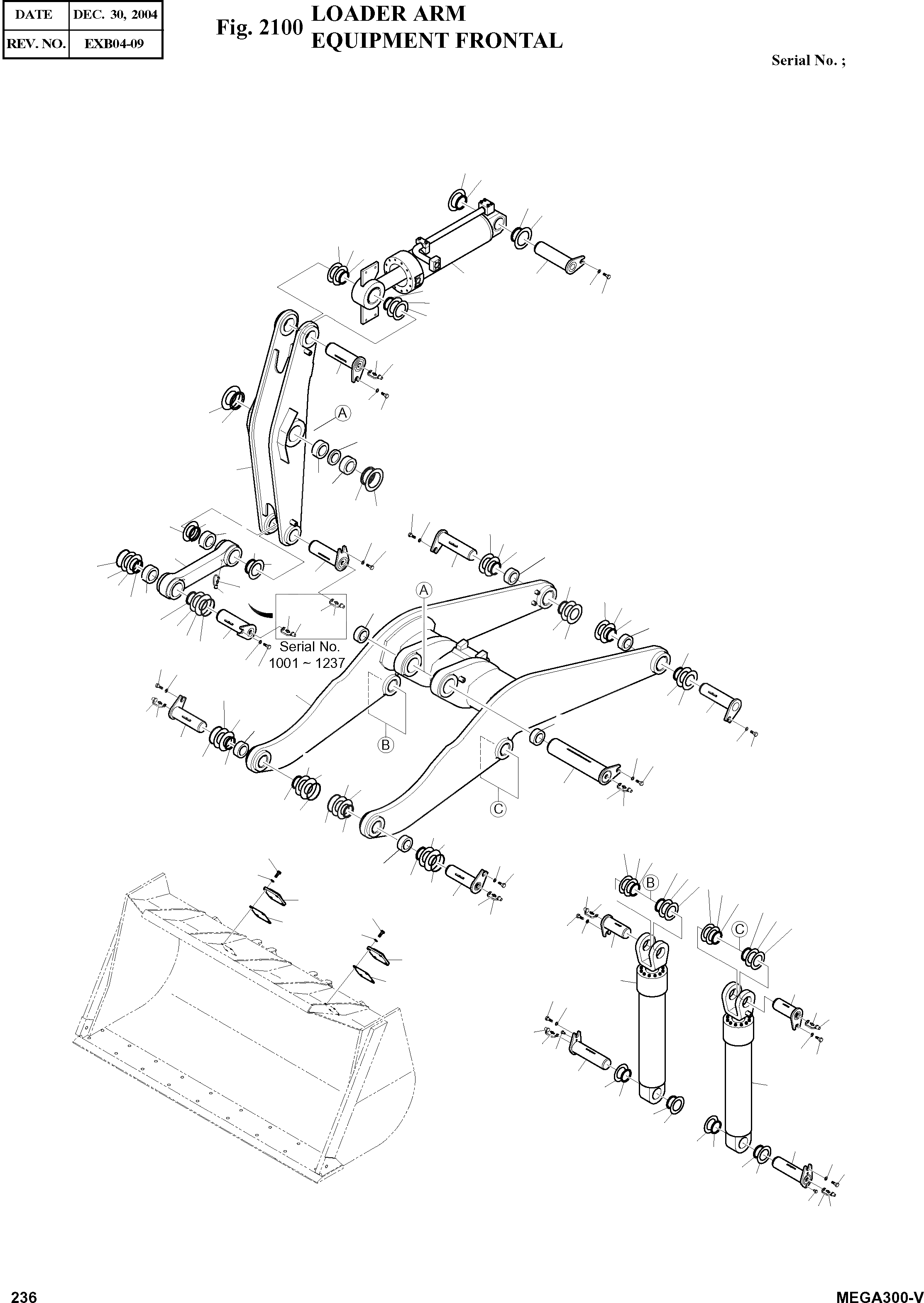 | DATE | DEC. 30, 2004 |
|---|---|
| REV. NO. | EXB04-09 |

Fig. 2100 LOADER ARM
EQUIPMENT FRONTAL

Serial No. ;

A

A

Serial No.
1001 ~ 1237

B

C

B

C

236

MEGA300-V