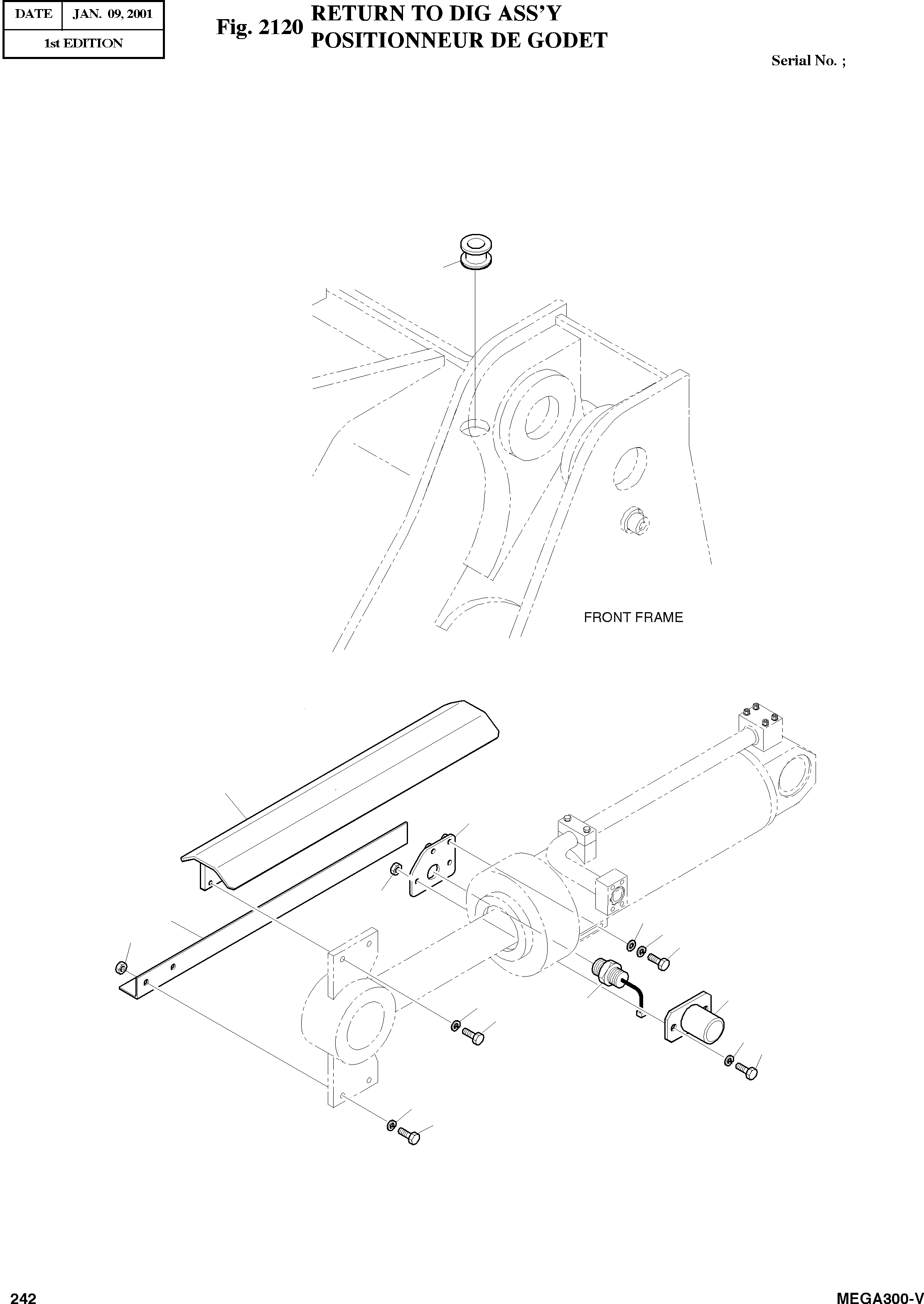 | DATE | JAN. 09, 2001 |
|---|---|
| 1st EDITION | |

Fig. 2120 RETURN TO DIG ASS'Y
POSITIONNEUR DE GODET

Serial No. ;

FRONT FRAME

242

MEGA300-V