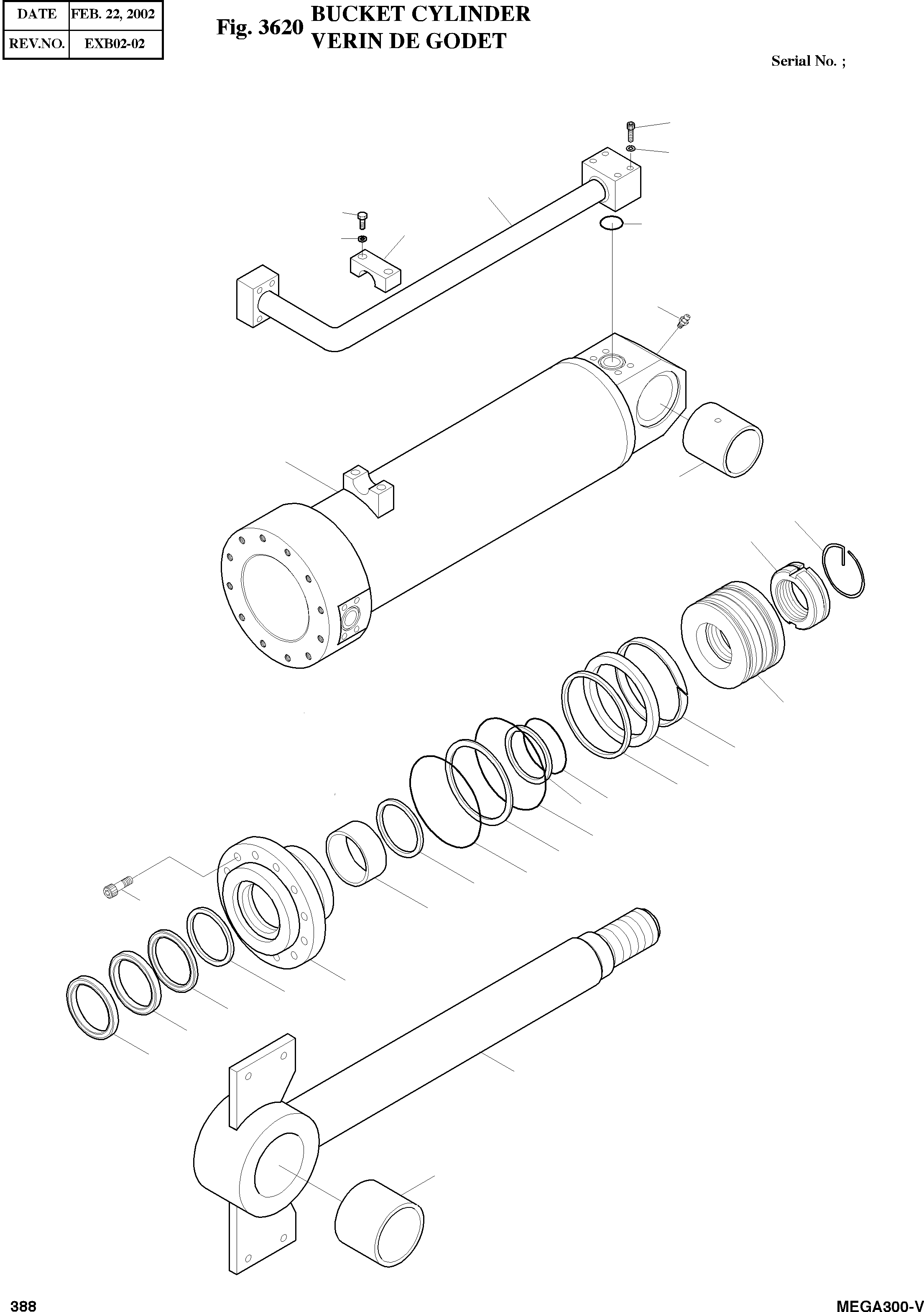 | DATE | FEB. 22, 2002 |
|---|---|
| REV.NO. | EXB02-02 |

Fig. 3620 BUCKET CYLINDER
VERIN DE GODET

Serial No. ;

388

MEGA300-V