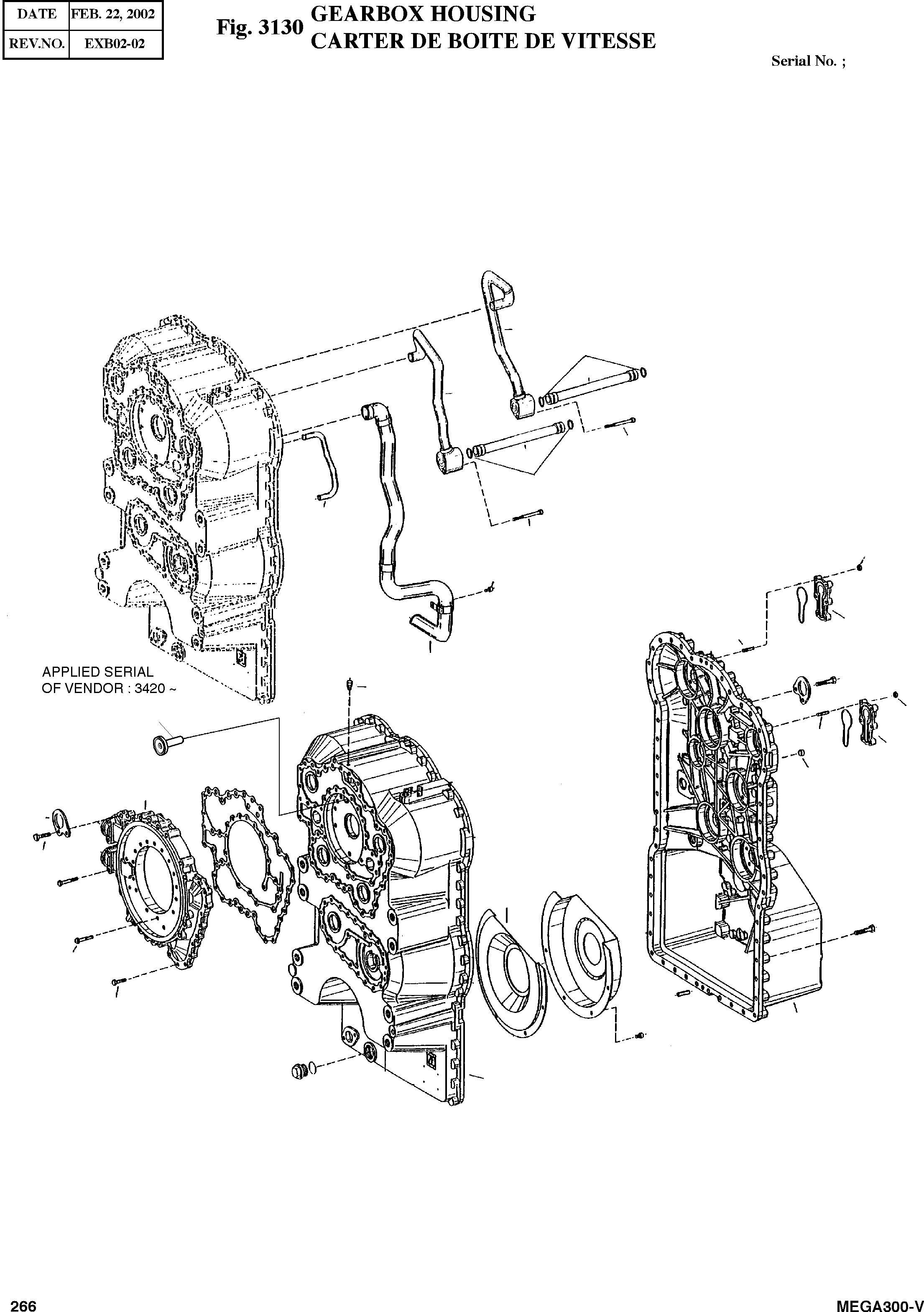 | DATE | FEB. 22, 2002 |
|---|---|
| REV.NO. | EXB02-02 |

Fig. 3130 GEARBOX HOUSING
CARTER DE BOITE DE VITESSE

Serial No. ;

APPLIED SERIAL
OF VENDOR : 3420 ~

266

MEGA300-V