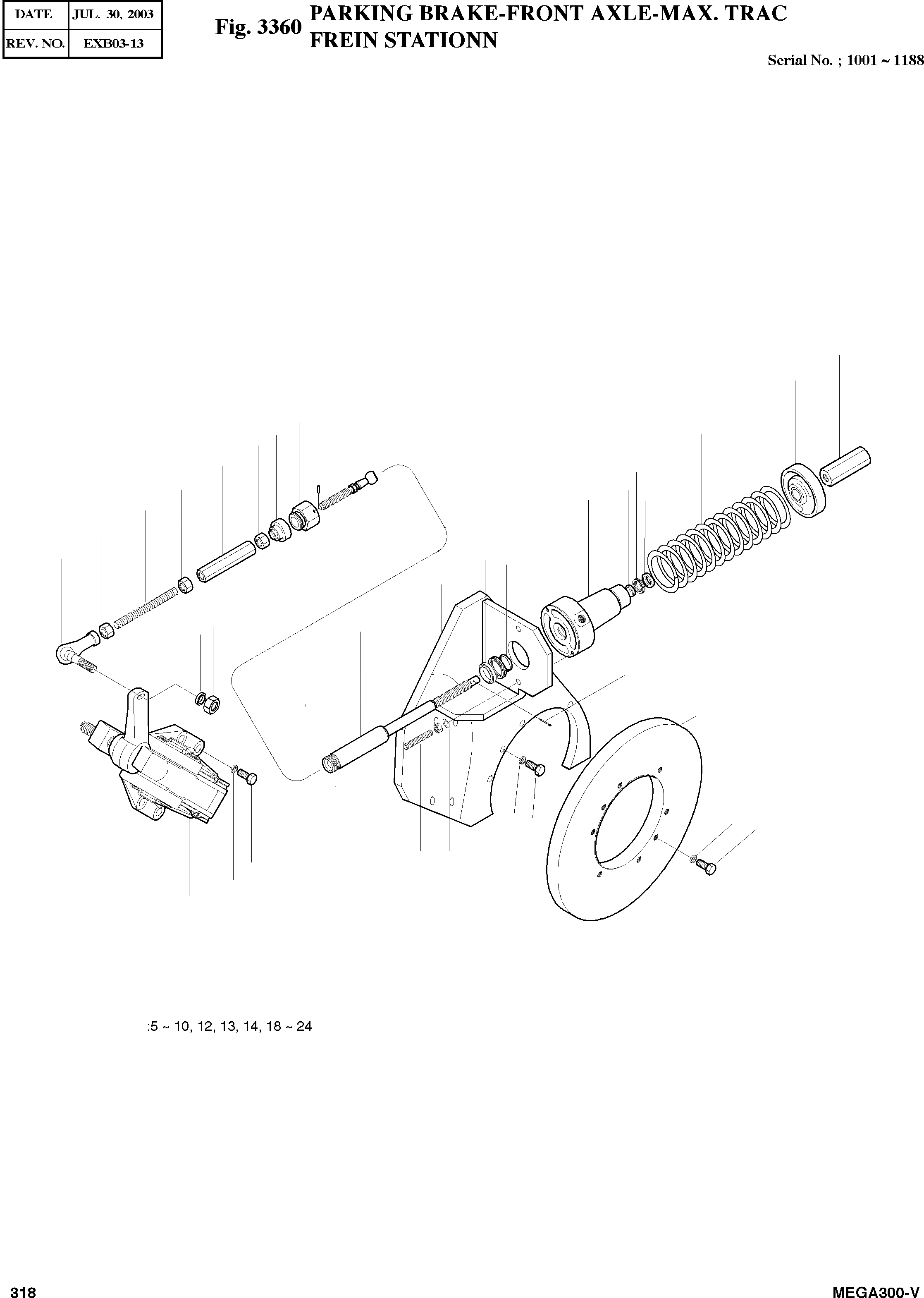 | DATE | JUL. 30, 2003 |
|---|---|
| REV. NO. | EXB03-13 |

Fig. 3360 PARKING BRAKE-FRONT AXLE-MAX. TRAC
FREIN STATIONN

Serial No. ; 1001 ~ 1188

:5 ~ 10, 12, 13, 14, 18 ~ 24

318

MEGA300-V