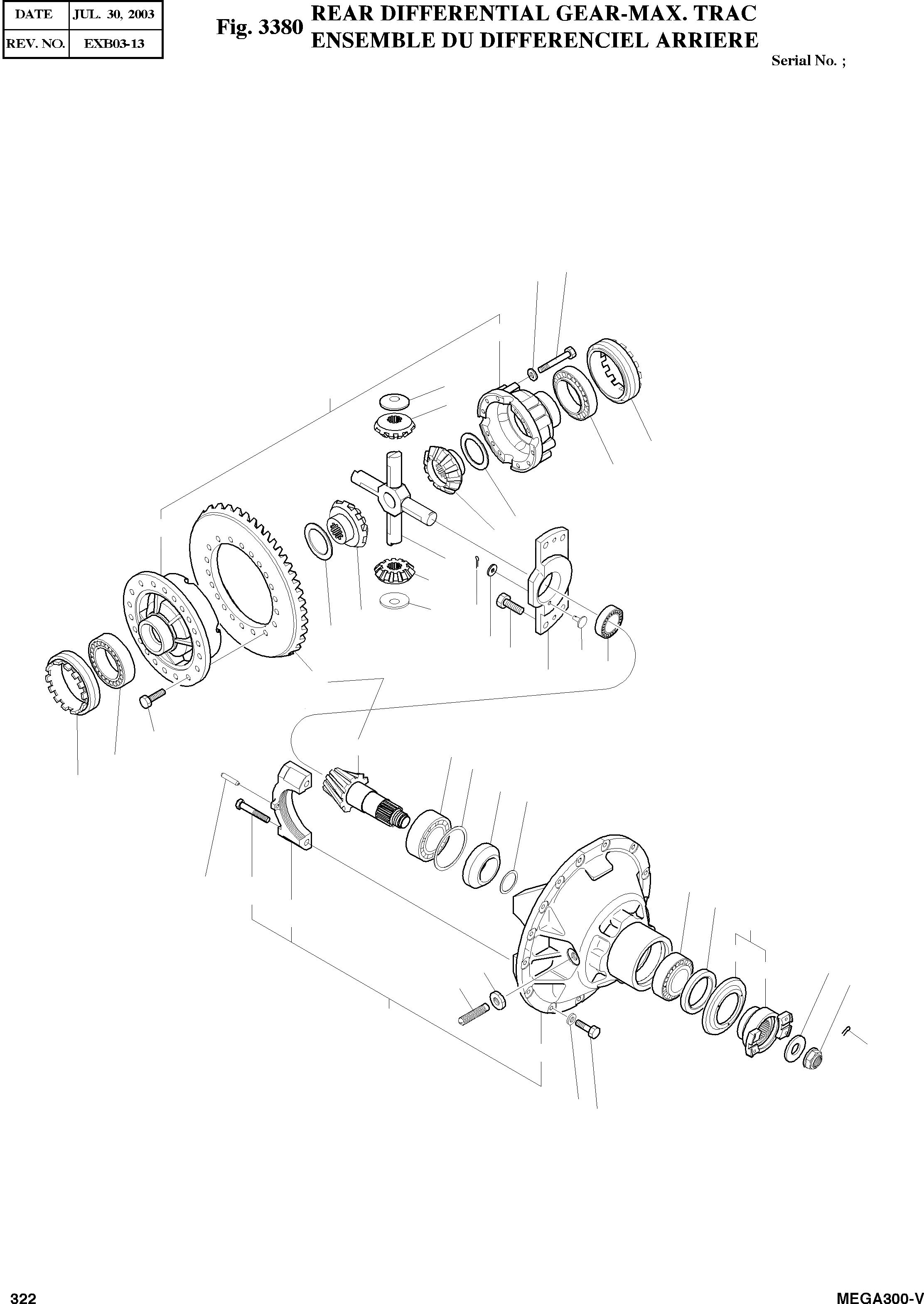 | DATE | JUL. 30, 2003 |
|---|---|
| REV. NO. | EXB03-13 |

Fig. 3380 REAR DIFFERENTIAL GEAR-MAX. TRAC
ENSEMBLE DU DIFFERENCIEL ARRIERE

Serial No. ;

322

MEGA300-V