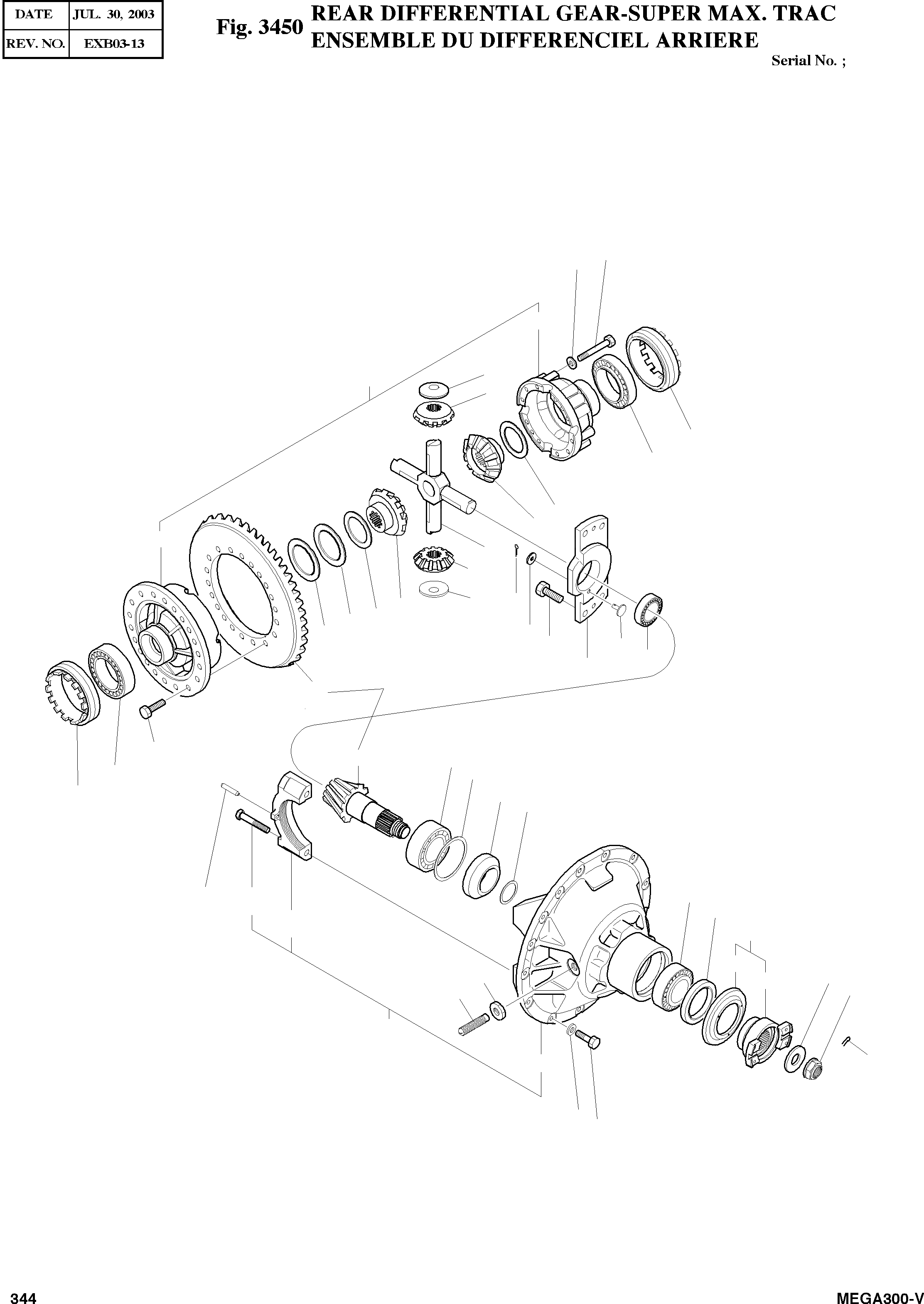 | DATE | JUL. 30, 2003 |
|---|---|
| REV. NO. | EXB03-13 |

Fig. 3450 REAR DIFFERENTIAL GEAR-SUPER MAX. TRAC
ENSEMBLE DU DIFFERENCIEL ARRIERE

Serial No. ;

344

MEGA300-V