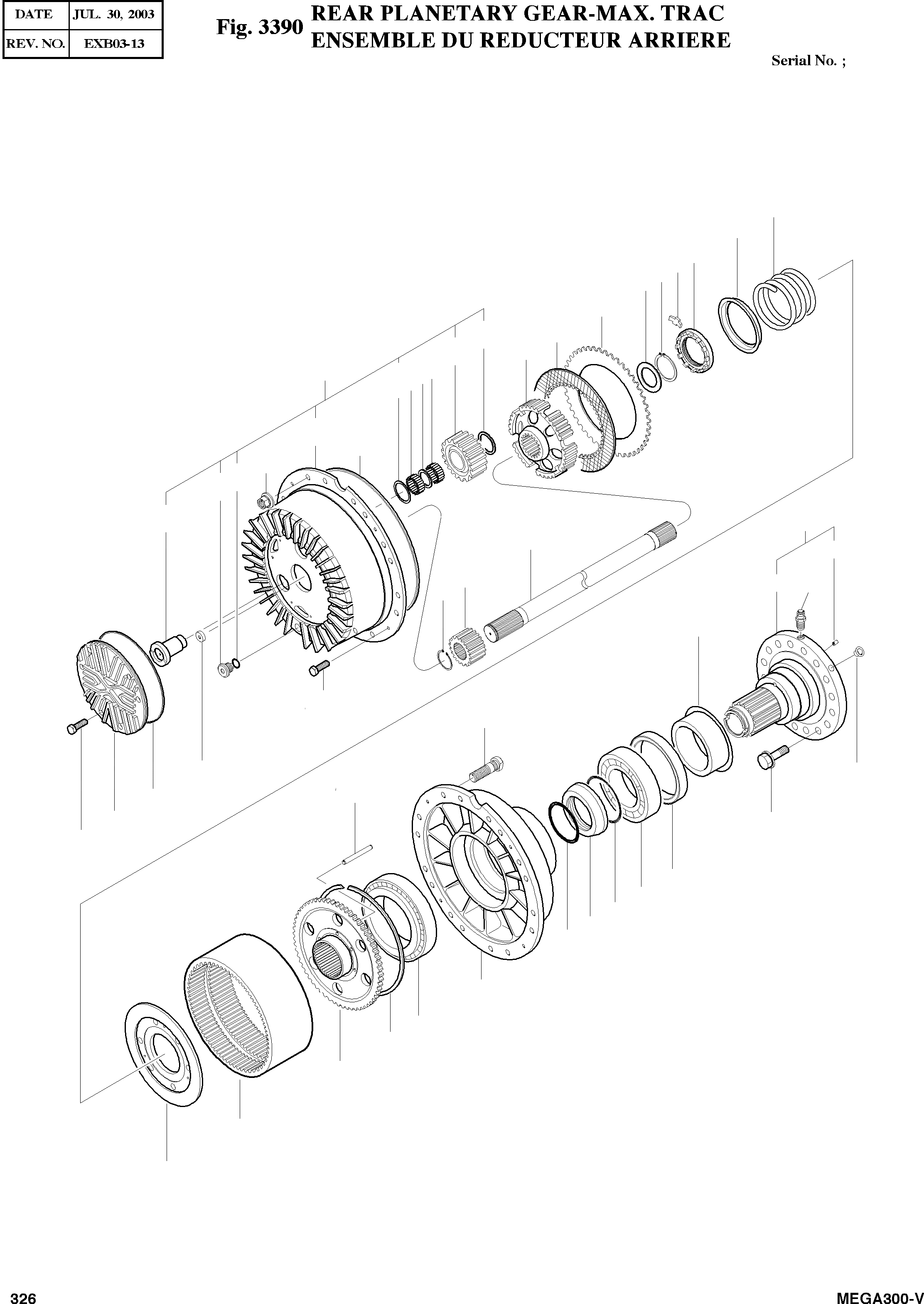 | DATE | JUL. 30, 2003 |
|---|---|
| REV. NO. | EXB03-13 |

Fig. 3390 REAR PLANETARY GEAR-MAX. TRAC
ENSEMBLE DU REDUCTEUR ARRIERE

Serial No. ;

326

MEGA300-V