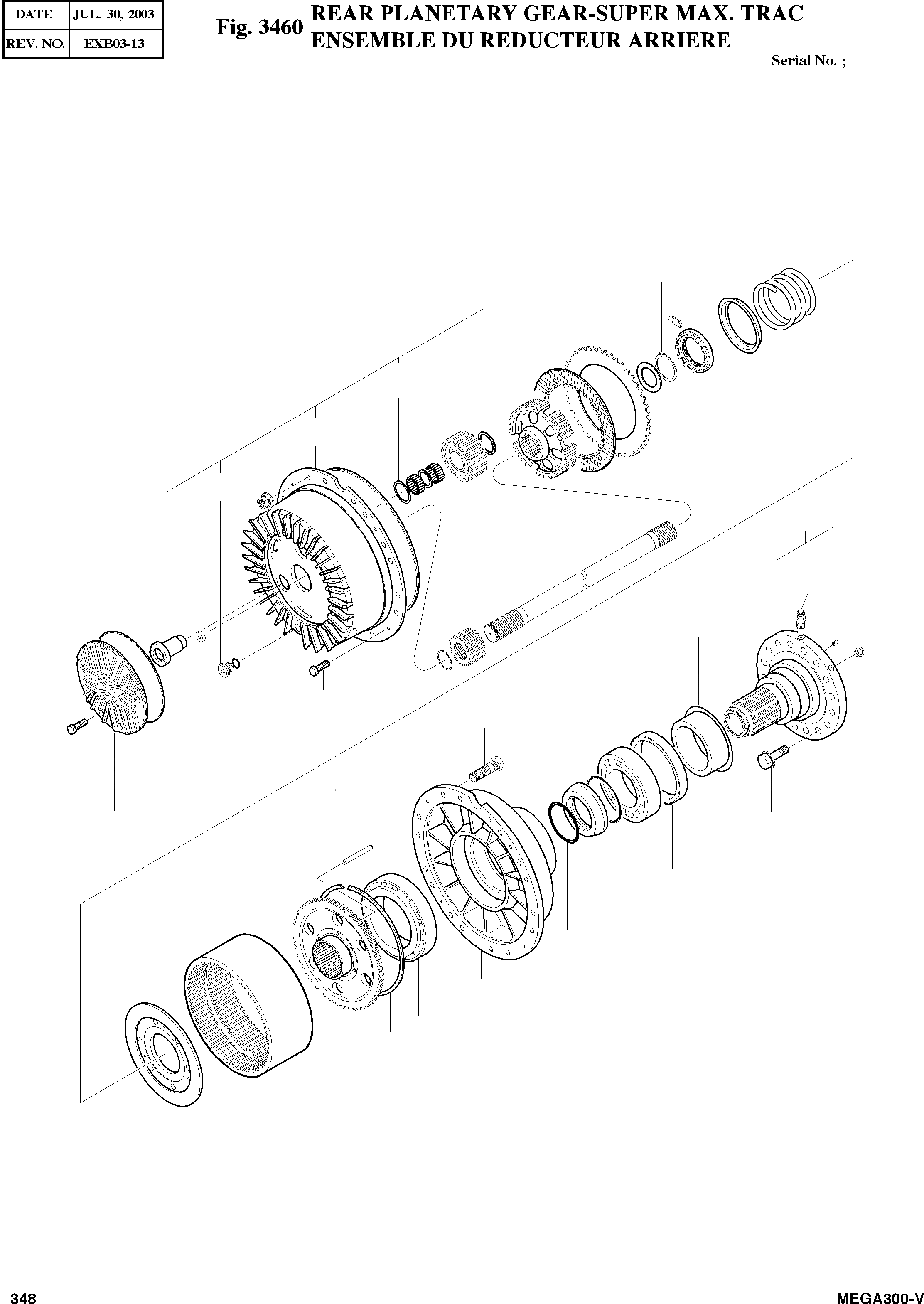 | DATE | JUL. 30, 2003 |
|---|---|
| REV. NO. | EXB03-13 |

Fig. 3460 REAR PLANETARY GEAR-SUPER MAX. TRAC
ENSEMBLE DU REDUCTEUR ARRIERE

Serial No. ;

348

MEGA300-V