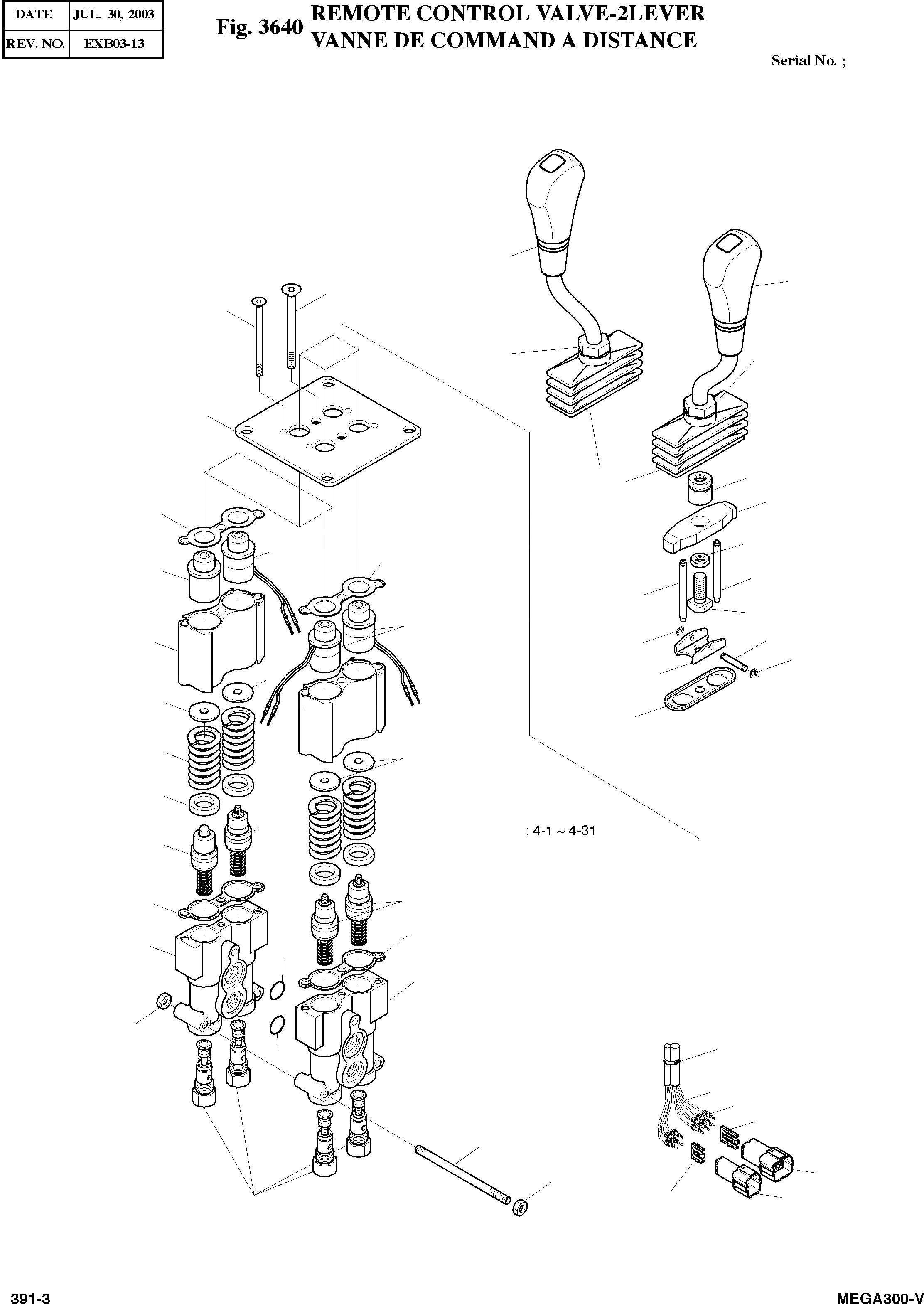 | DATE | JUL. 30, 2003 |
|---|---|
| REV. NO. | EXB03-13 |

Fig. 3640 REMOTE CONTROL VALVE-2LEVER
VANNE DE COMMAND A DISTANCE

Serial No. ;

: 4-1 ~ 4-31

391-3

MEGA300-V