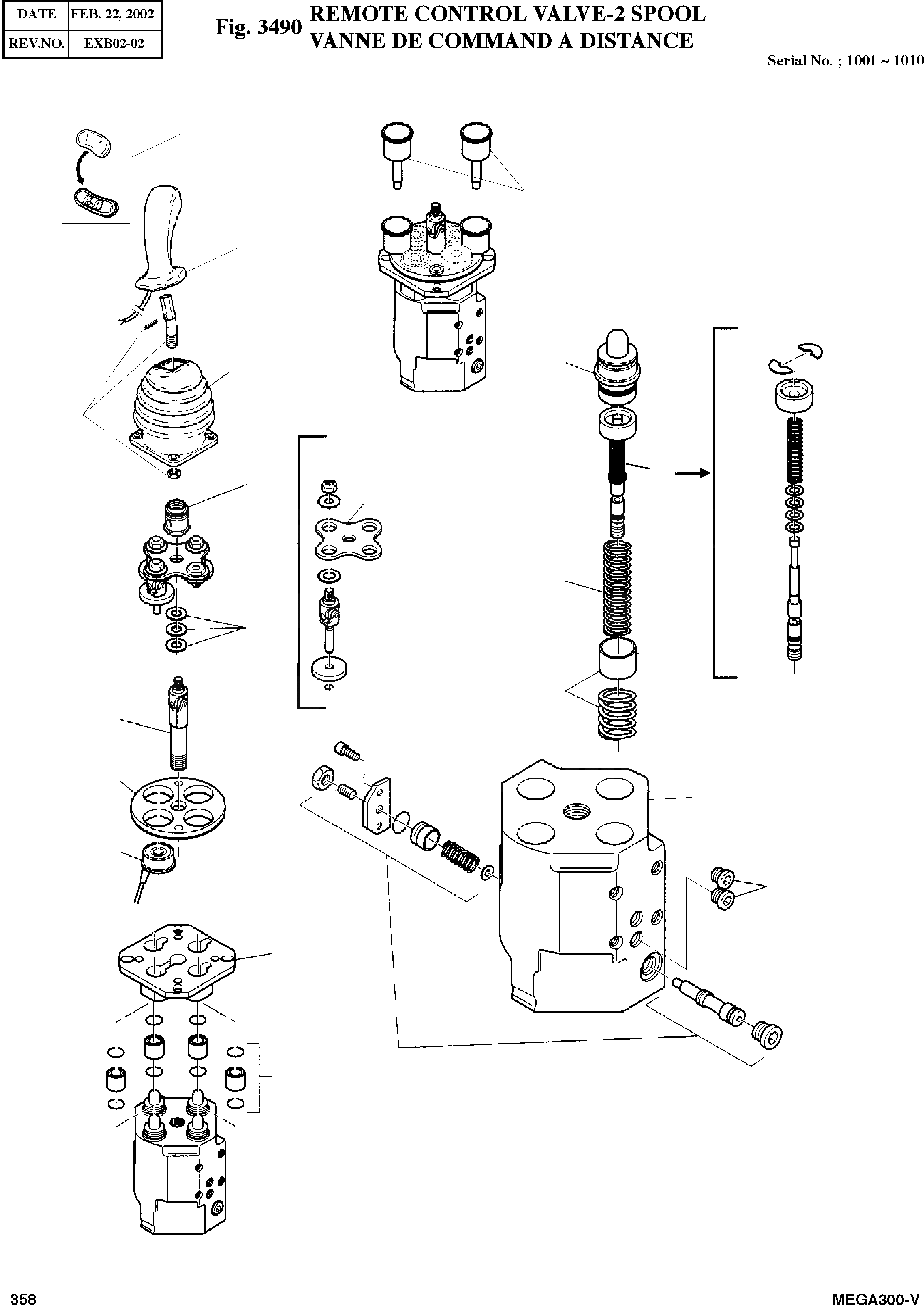 | DATE | FEB. 22, 2002 |
|---|---|
| REV.NO. | EXB02-02 |

Fig. 3490 REMOTE CONTROL VALVE-2 SPOOL
VANNE DE COMMAND A DISTANCE

Serial No. ; 1001 ~ 1010

358

MEGA300-V