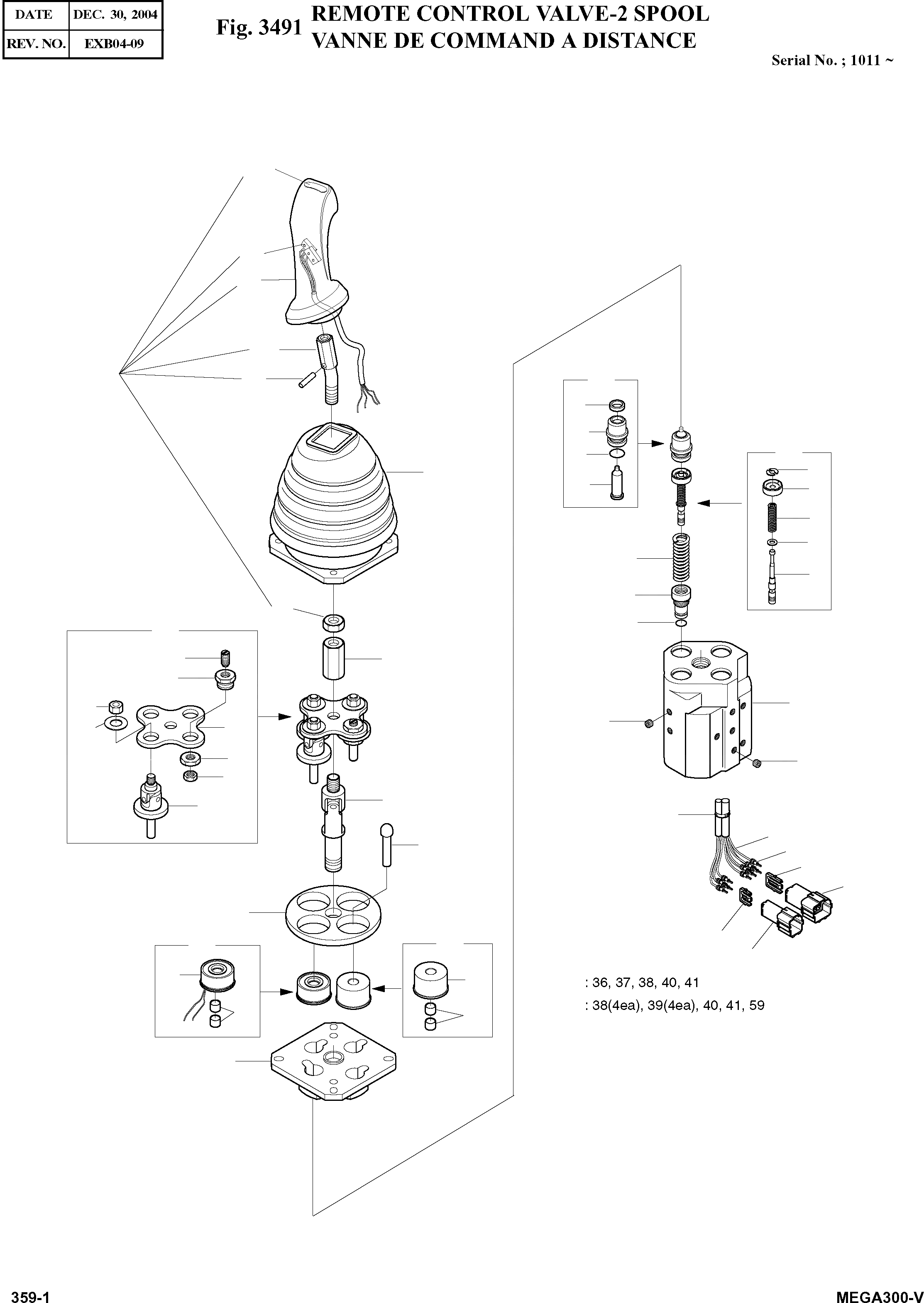 | DATE | DEC. 30, 2004 |
|---|---|
| REV. NO. | EXB04-09 |

Fig. 3491 REMOTE CONTROL VALVE-2 SPOOL
VANNE DE COMMAND A DISTANCE

Serial No. ; 1011 ~

: 36, 37, 38, 40, 41
: 38(4ea), 39(4ea), 40, 41, 59

359-1

MEGA300-V