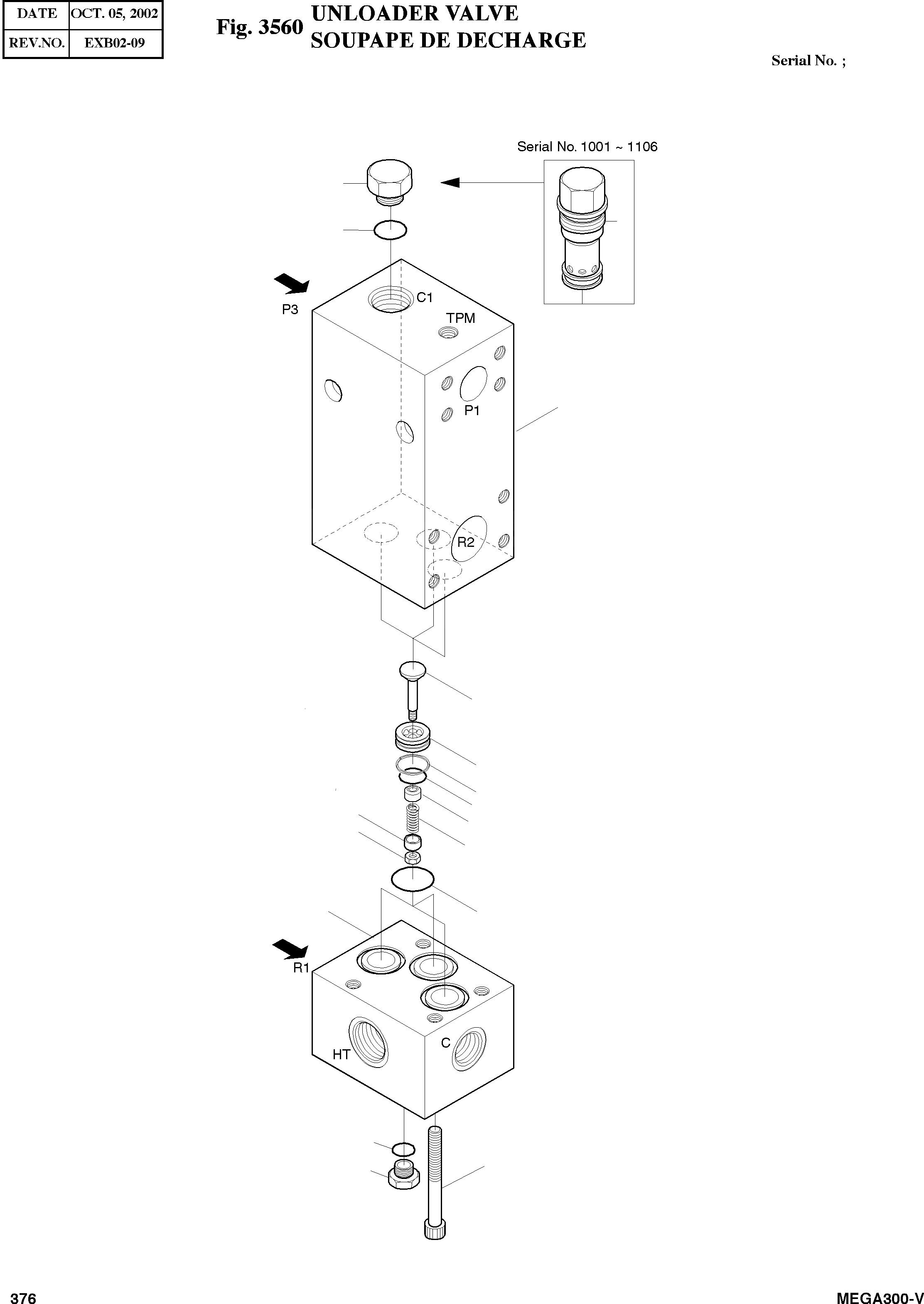 | DATE | OCT. 05, 2002 |
|---|---|
| REV.NO. | EXB02-09 |

Fig. 3560 UNLOADER VALVE
SOUPAPE DE DECHARGE

Serial No. ;

Serial No. 1001 ~ 1106

P3

C1

TPM

P1

R2

R1

HT

C

376

MEGA300-V