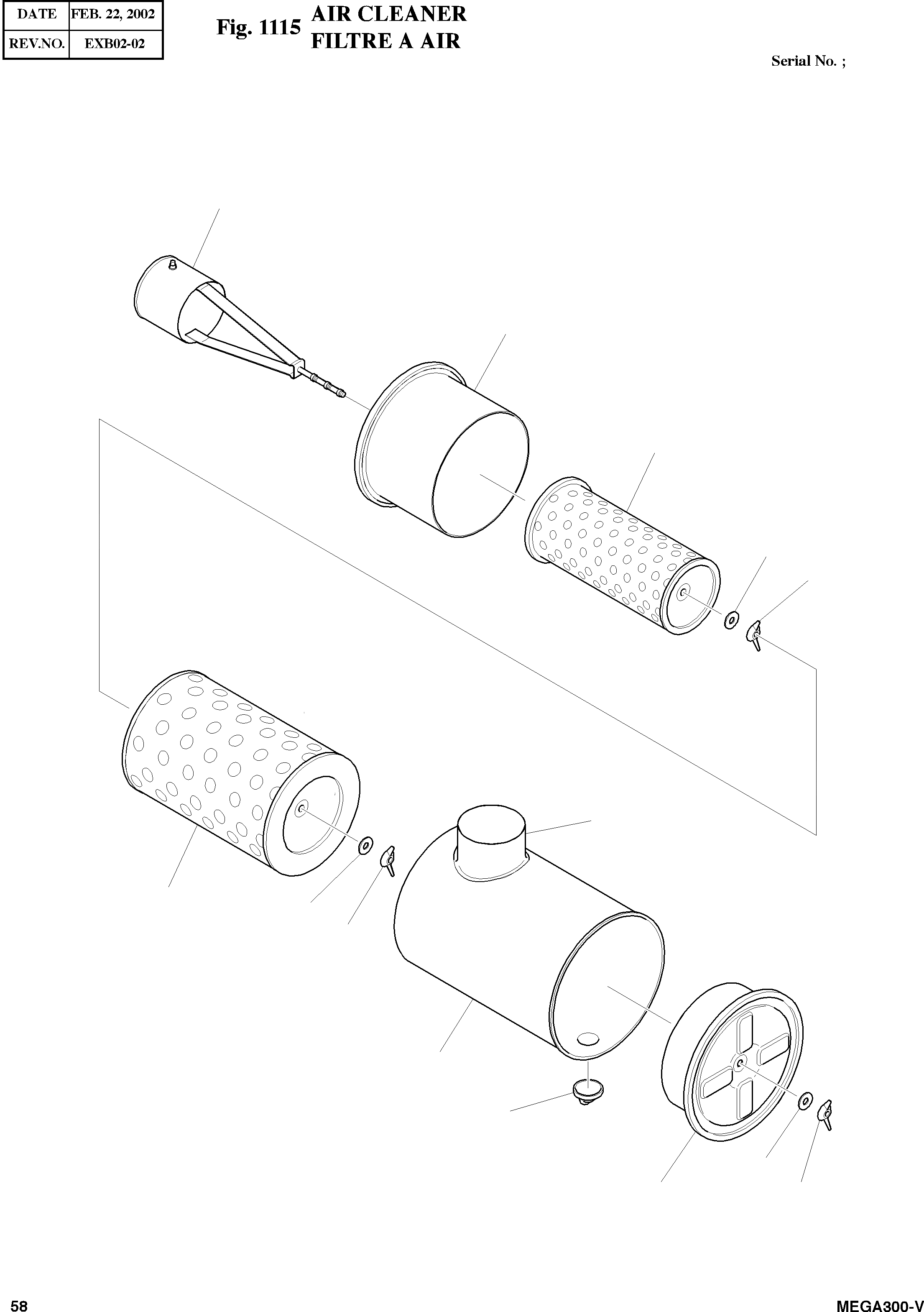 | DATE | FEB. 22, 2002 |
|---|---|
| REV.NO. | EXB02-02 |

Fig. 1115 AIR CLEANER
FILTRE A AIR

Serial No. ;

58

MEGA300-V