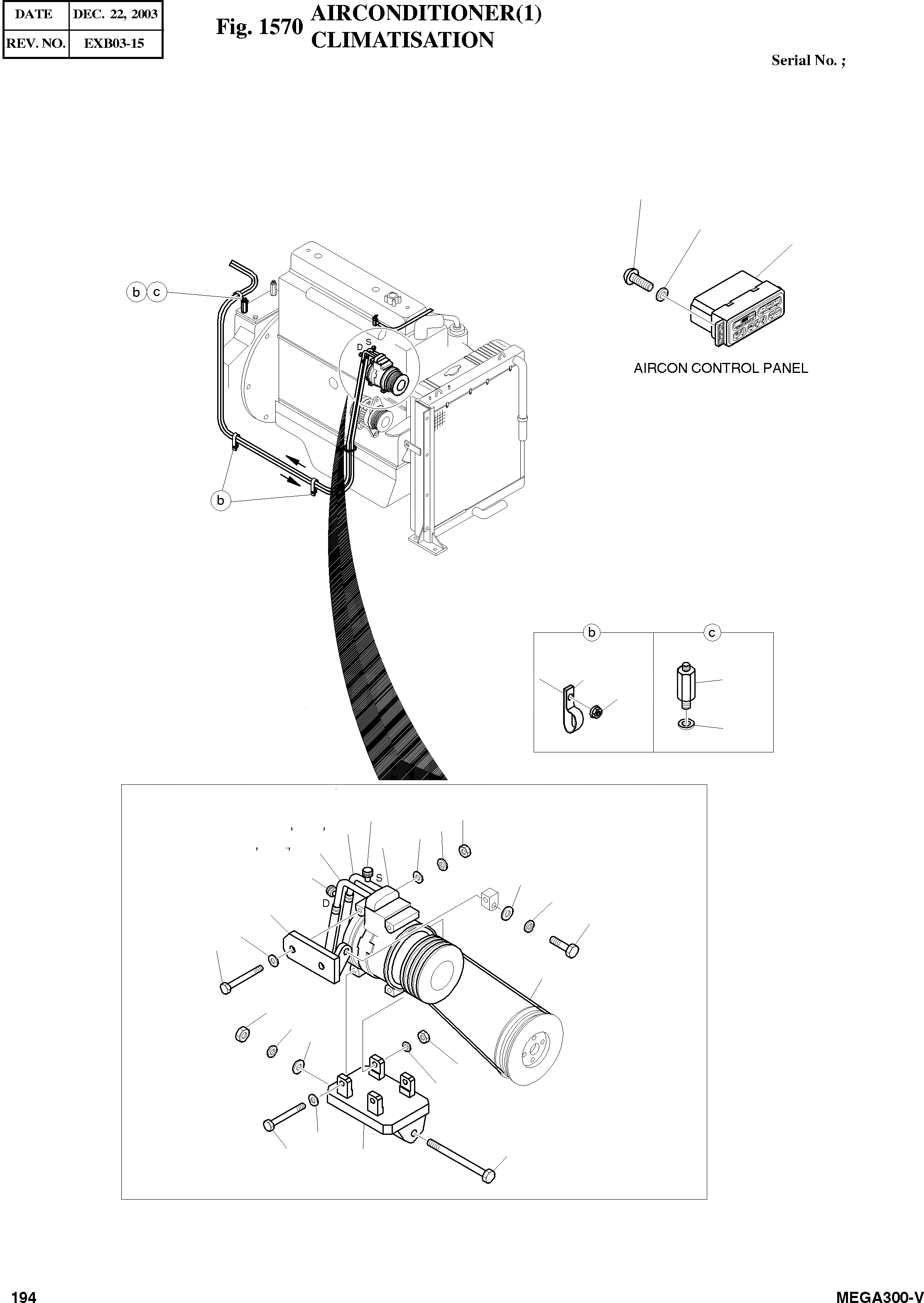 | DATE | DEC. 22, 2003 |
|---|---|
| REV. NO. | EXB03-15 |

Fig. 1570 AIRCONDITIONER(1) CLIMATISATION

Serial No. ;

b c

D S

b

AIRCON CONTROL PANEL

b

c

S

D

194

MEGA300-V