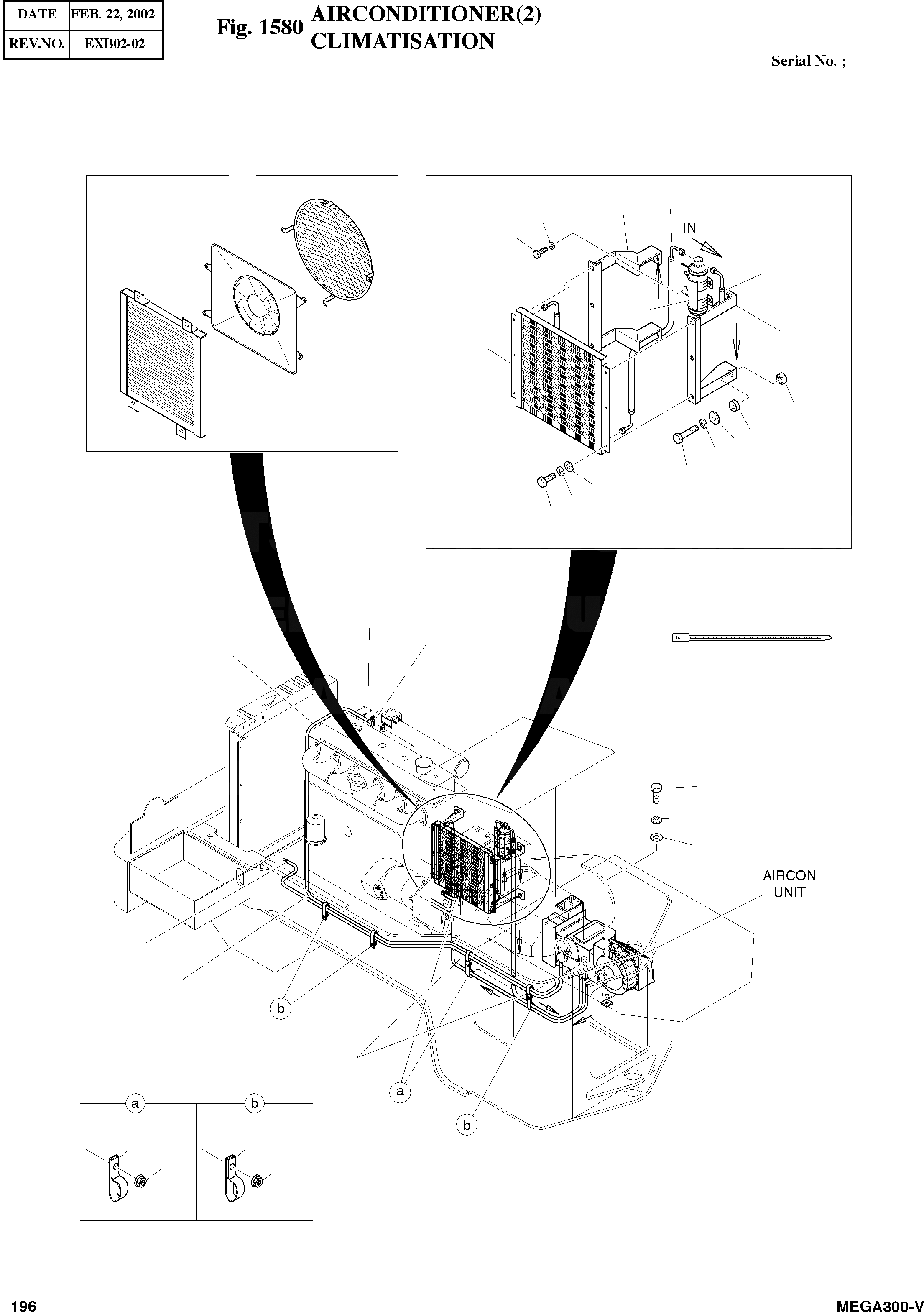 | DATE | FEB. 22, 2002 |
|---|---|
| REV.NO. | EXB02-02 |

Fig. 1580 AIRCONDITIONER(2) CLIMATISATION

Serial No. ;

IN

AIRCON UNIT

b

a

b

a

b

196

MEGA300-V