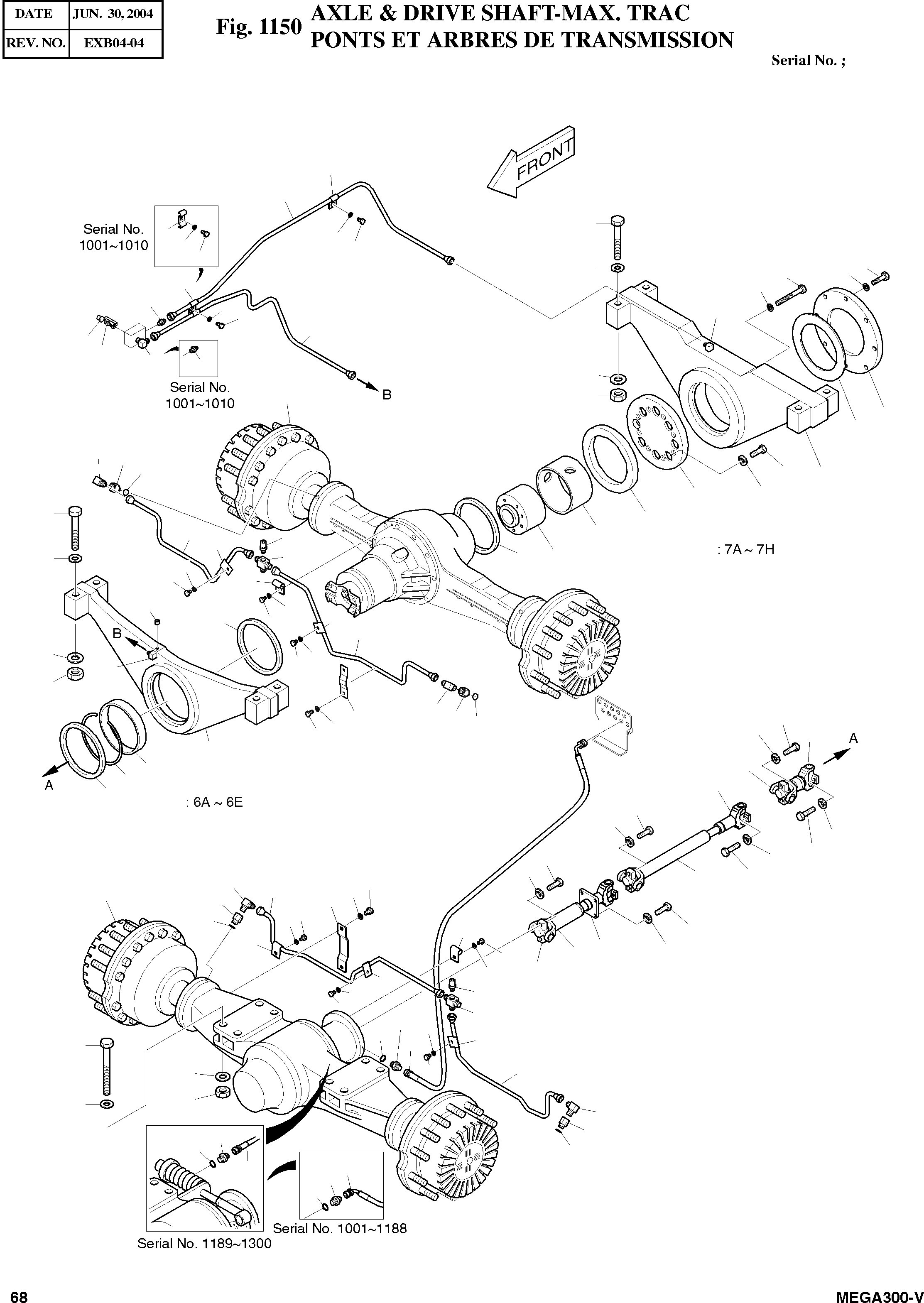 | DATE | JUN. 30, 2004 |
|---|---|
| REV. NO. | EXB04-04 |

Fig. 1150 AXLE & DRIVE SHAFT-MAX. TRAC
PONTS ET ARBRES DE TRANSMISSION

Serial No. ;

FRONT

Serial No. 1001~1010

Serial No. 1001~1010

B

: 7A ~ 7H

B

A

: 6A ~ 6E

A

Serial No. 1001~1188

Serial No. 1189~1300

68

MEGA300-V