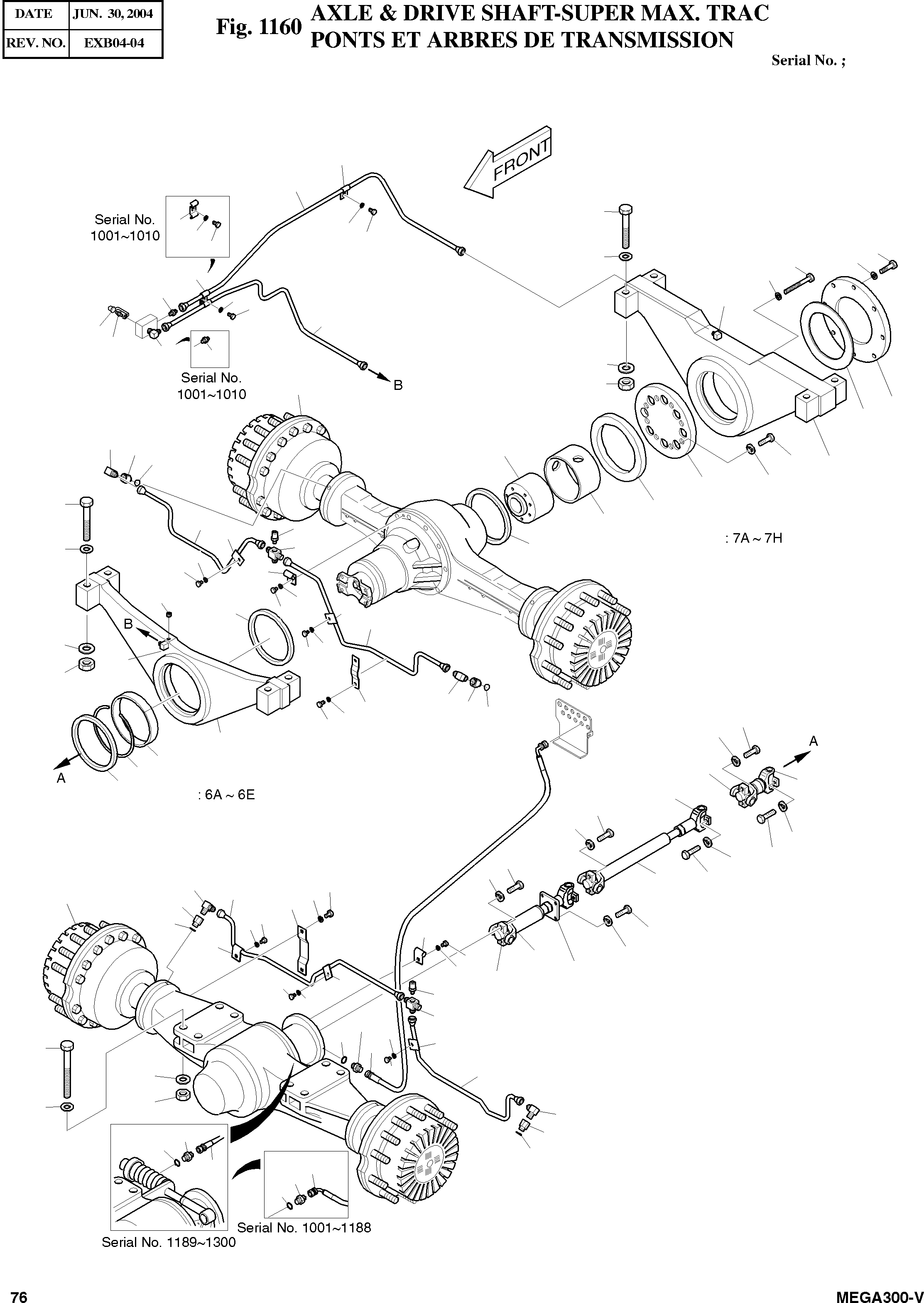 | DATE | JUN. 30, 2004 |
|---|---|
| REV. NO. | EXB04-04 |

Fig. 1160 AXLE & DRIVE SHAFT-SUPER MAX. TRAC
PONTS ET ARBRES DE TRANSMISSION

Serial No. ;

FRONT

Serial No. 1001~1010

Serial No. 1001~1010

B

: 7A ~ 7H

B

A

: 6A ~ 6E

A

Serial No. 1001~1188

Serial No. 1189~1300

76

MEGA300-V