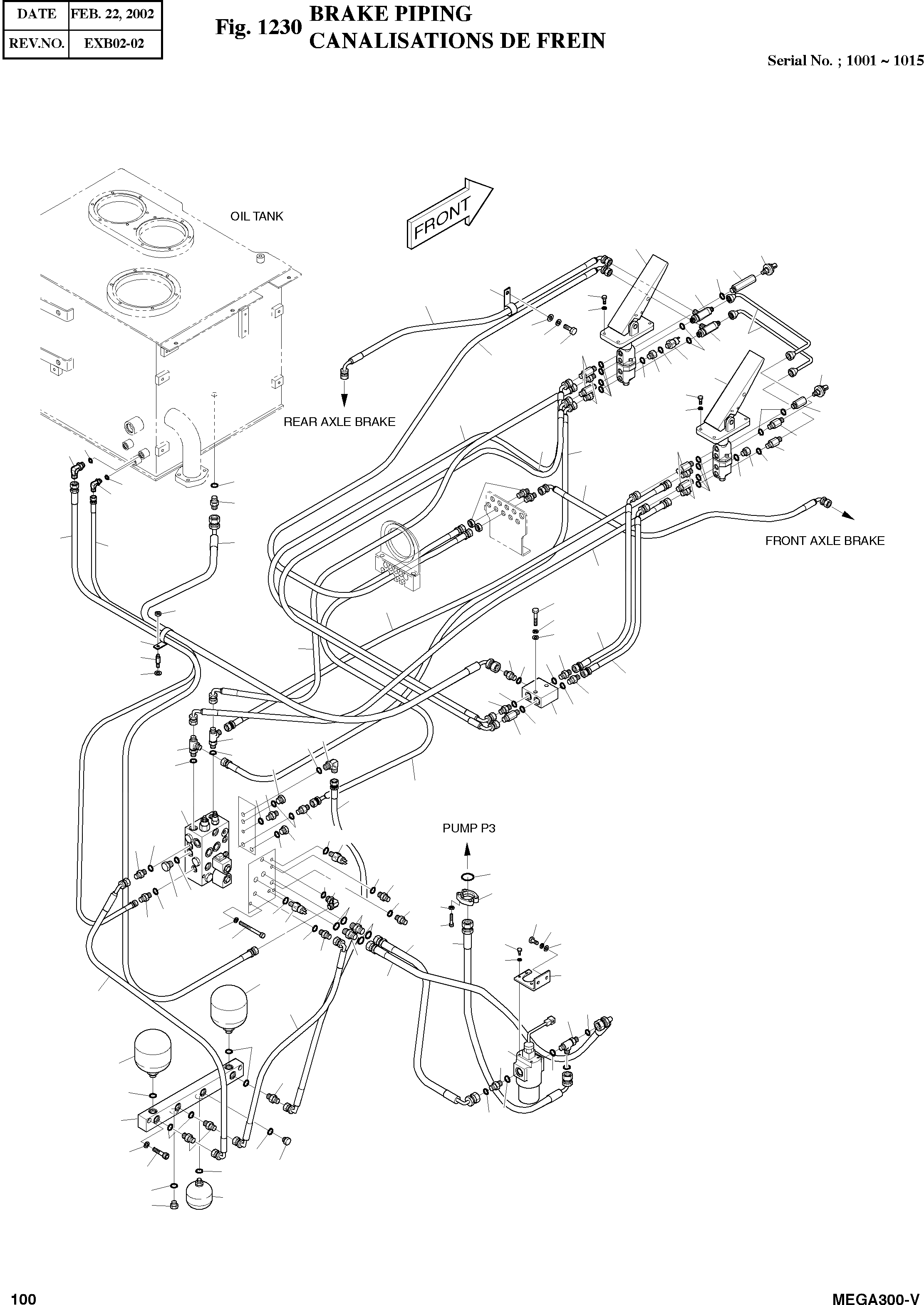 | DATE | FEB. 22, 2002 |
|---|---|
| REV.NO. | EXB02-02 |

Fig. 1230 BRAKE PIPING
CANALISATIONS DE FREIN

Serial No. ; 1001 ~ 1015

OIL TANK

FRONT

REAR AXLE BRAKE

FRONT AXLE BRAKE

PUMP P3

100

MEGA300-V