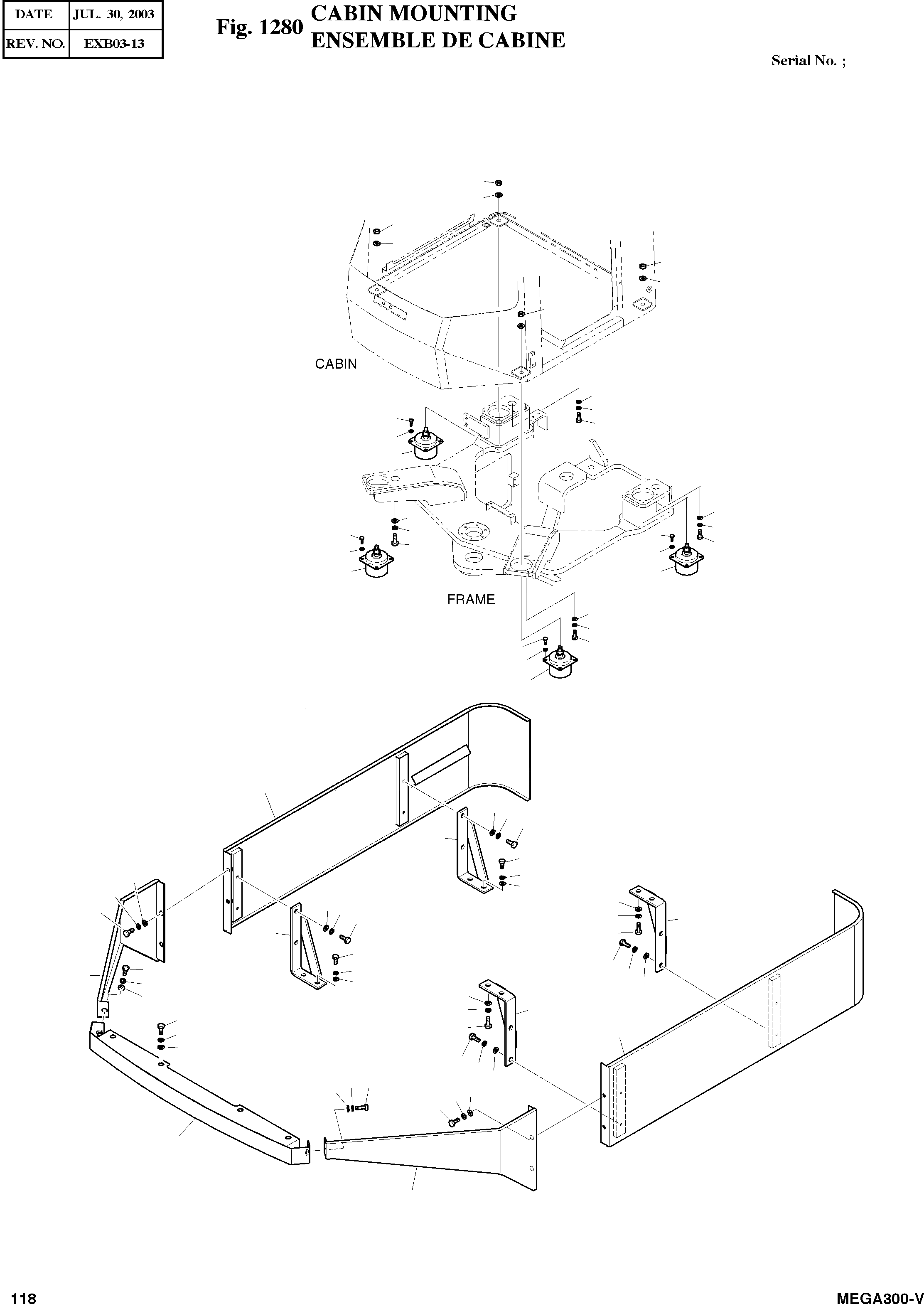 | DATE | JUL. 30, 2003 |
|---|---|
| REV. NO. | EXB03-13 |

Fig. 1280 CABIN MOUNTING
ENSEMBLE DE CABINE

Serial No. ;

CABIN

FRAME

118

MEGA300-V