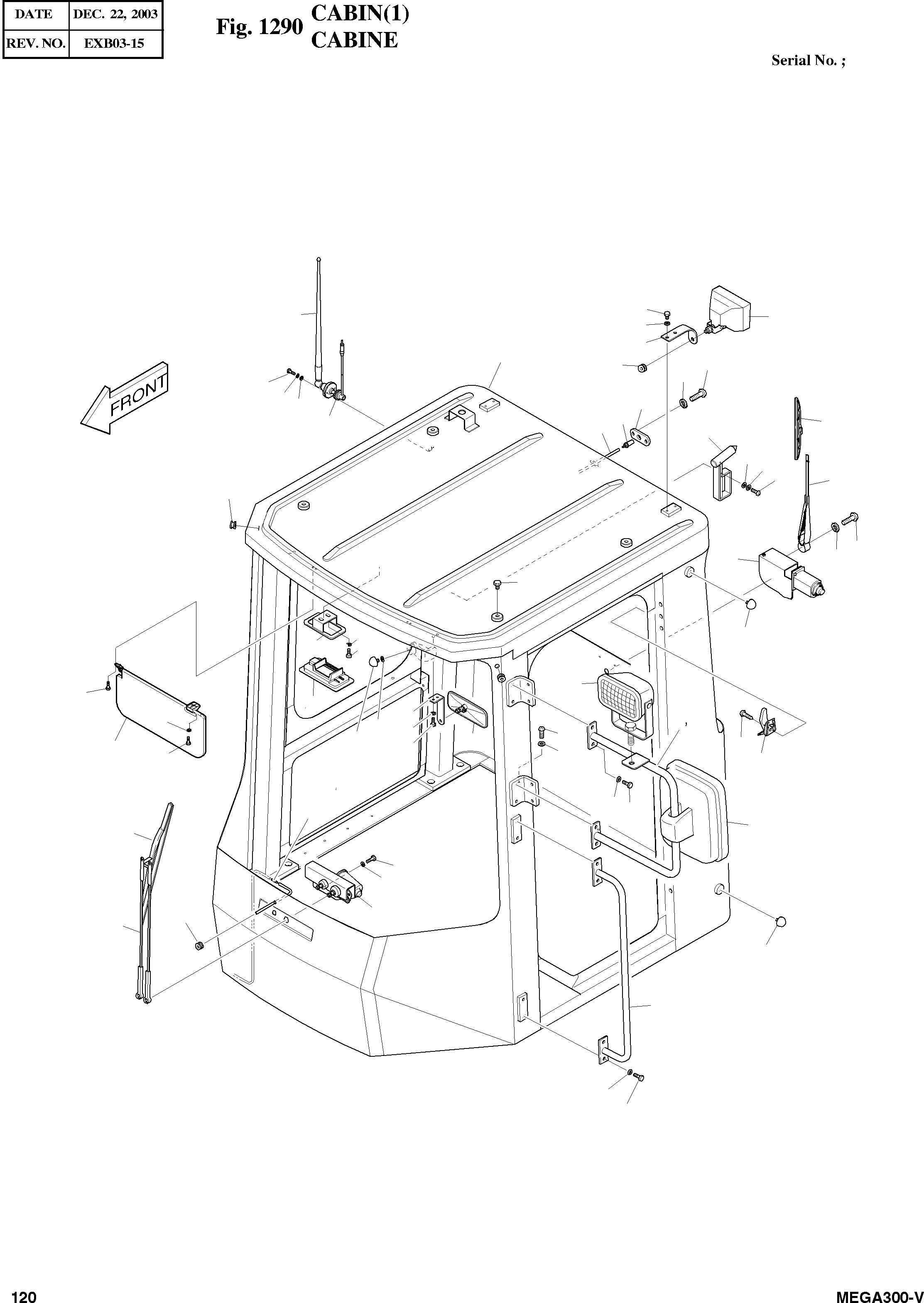 | DATE | DEC. 22, 2003 |
|---|---|
| REV. NO. | EXB03-15 |

Fig. 1290 CABIN(1)
CABINE

Serial No. ;

FRONT

120

MEGA300-V