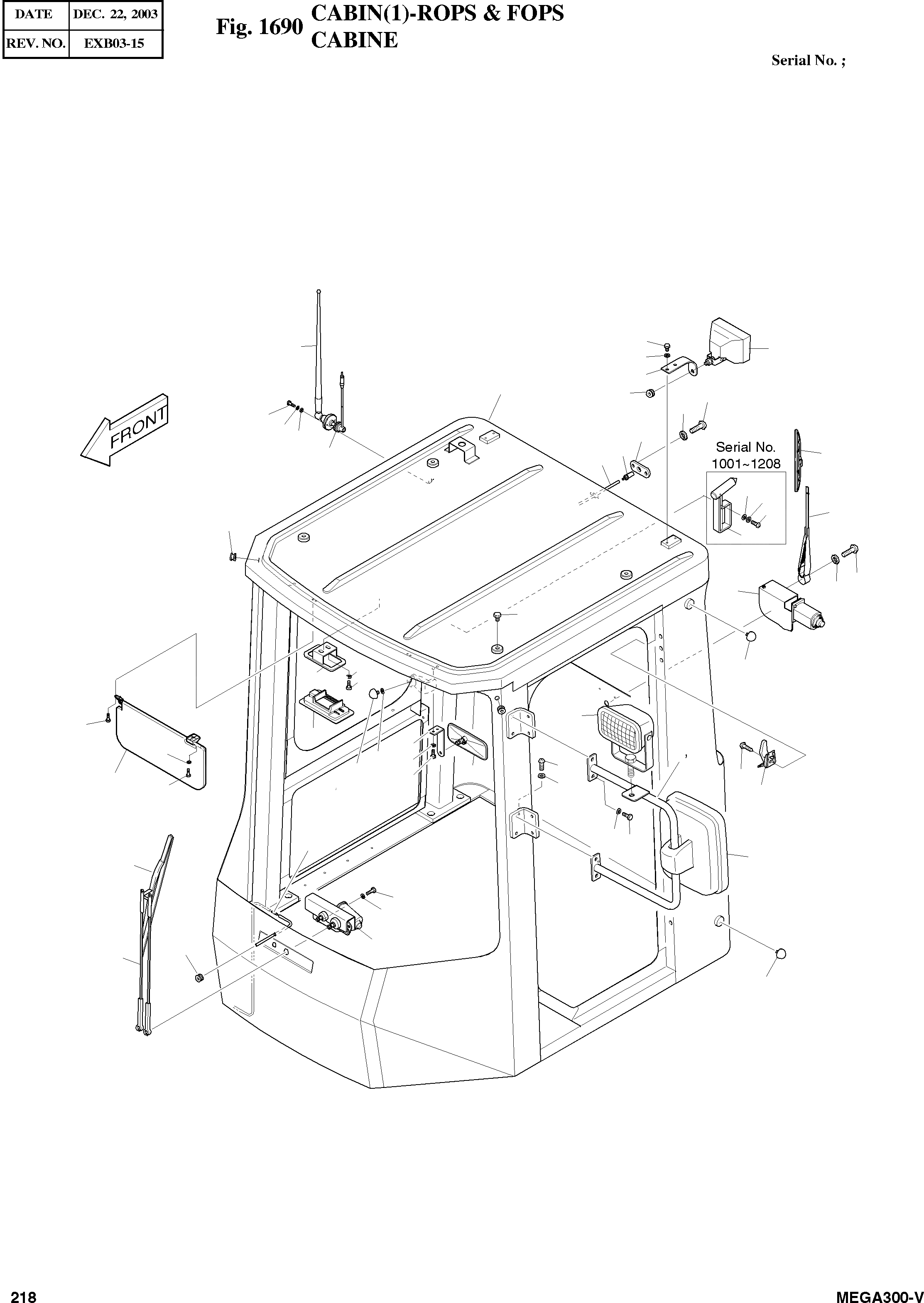 | DATE | DEC. 22, 2003 |
|---|---|
| REV. NO. | EXB03-15 |

Fig. 1690 CABIN(1)-ROPS & FOPS
CABINE

Serial No. ;

FRONT

Serial No.
1001~1208

218

MEGA300-V