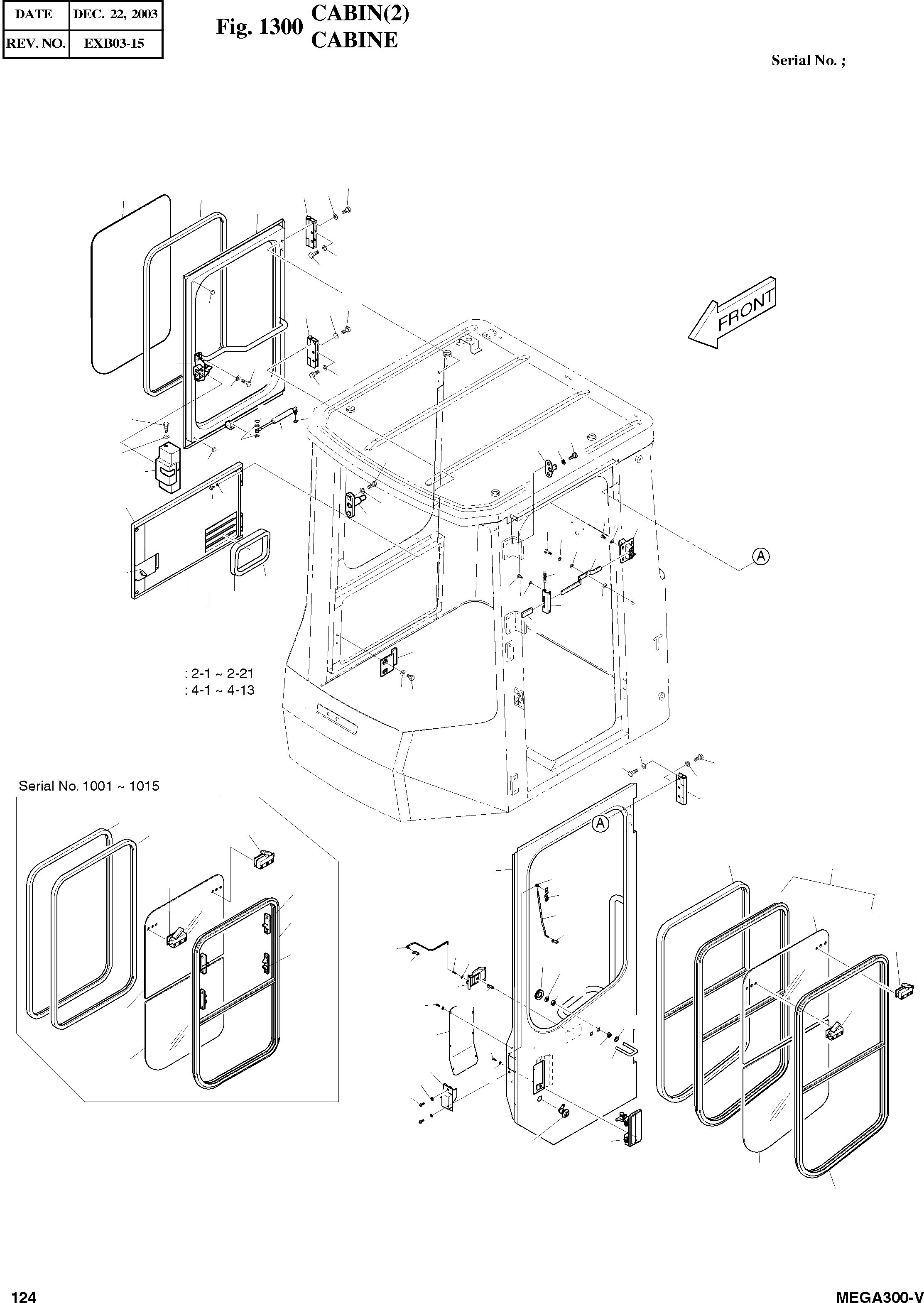 | DATE | DEC. 22, 2003 |
|---|---|
| REV. NO. | EXB03-15 |

Fig. 1300 CABIN(2)
CABINE

Serial No. ;

FRONT

A

: 2-1 ~ 2-21
: 4-1 ~ 4-13

Serial No. 1001 ~ 1015

A

124

MEGA300-V