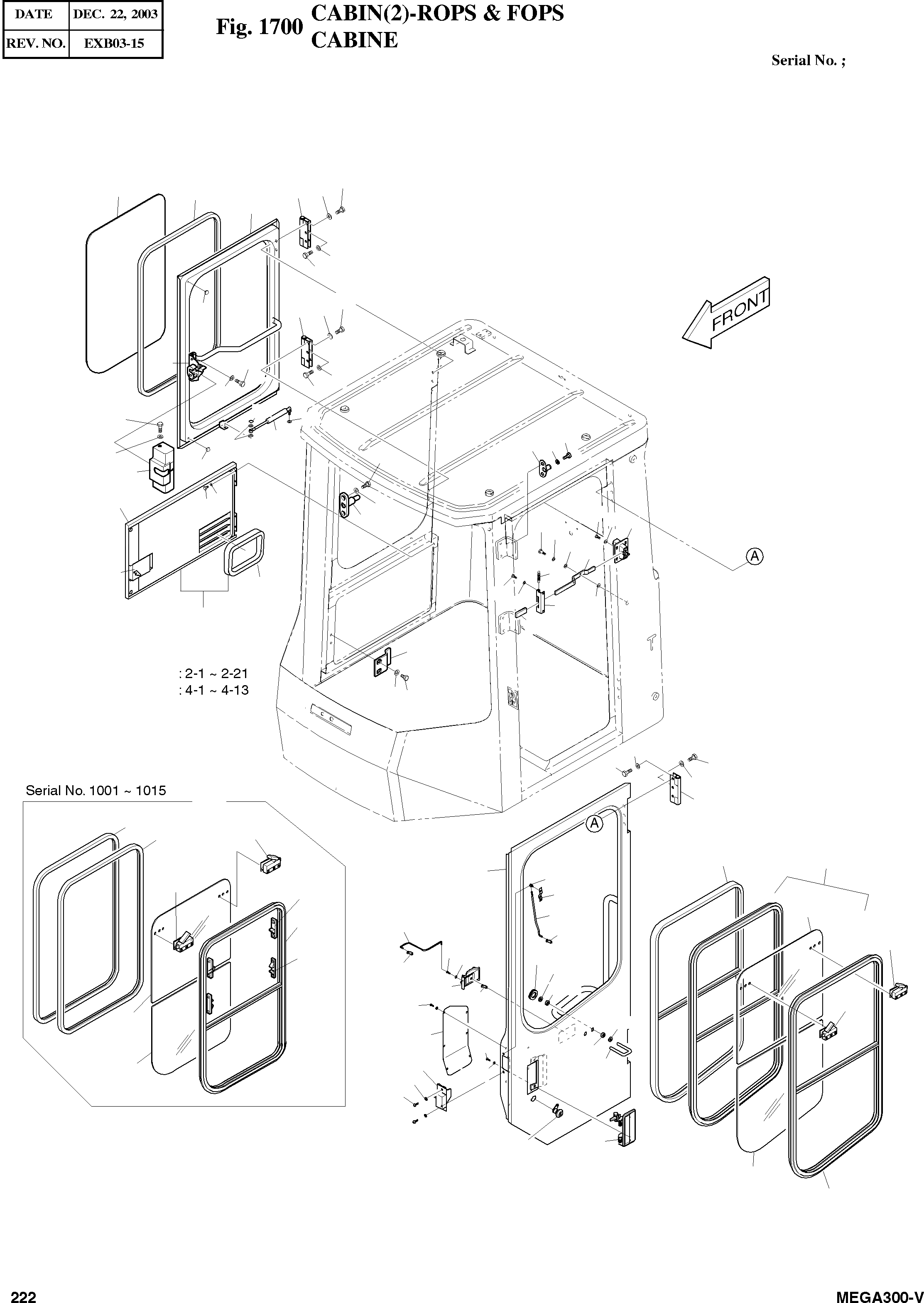 | DATE | DEC. 22, 2003 |
|---|---|
| REV. NO. | EXB03-15 |

Fig. 1700 CABIN(2)-ROPS & FOPS CABINE

Serial No. ;

FRONT

A

: 2-1 ~ 2-21
: 4-1 ~ 4-13

Serial No. 1001 ~ 1015

A

222

MEGA300-V