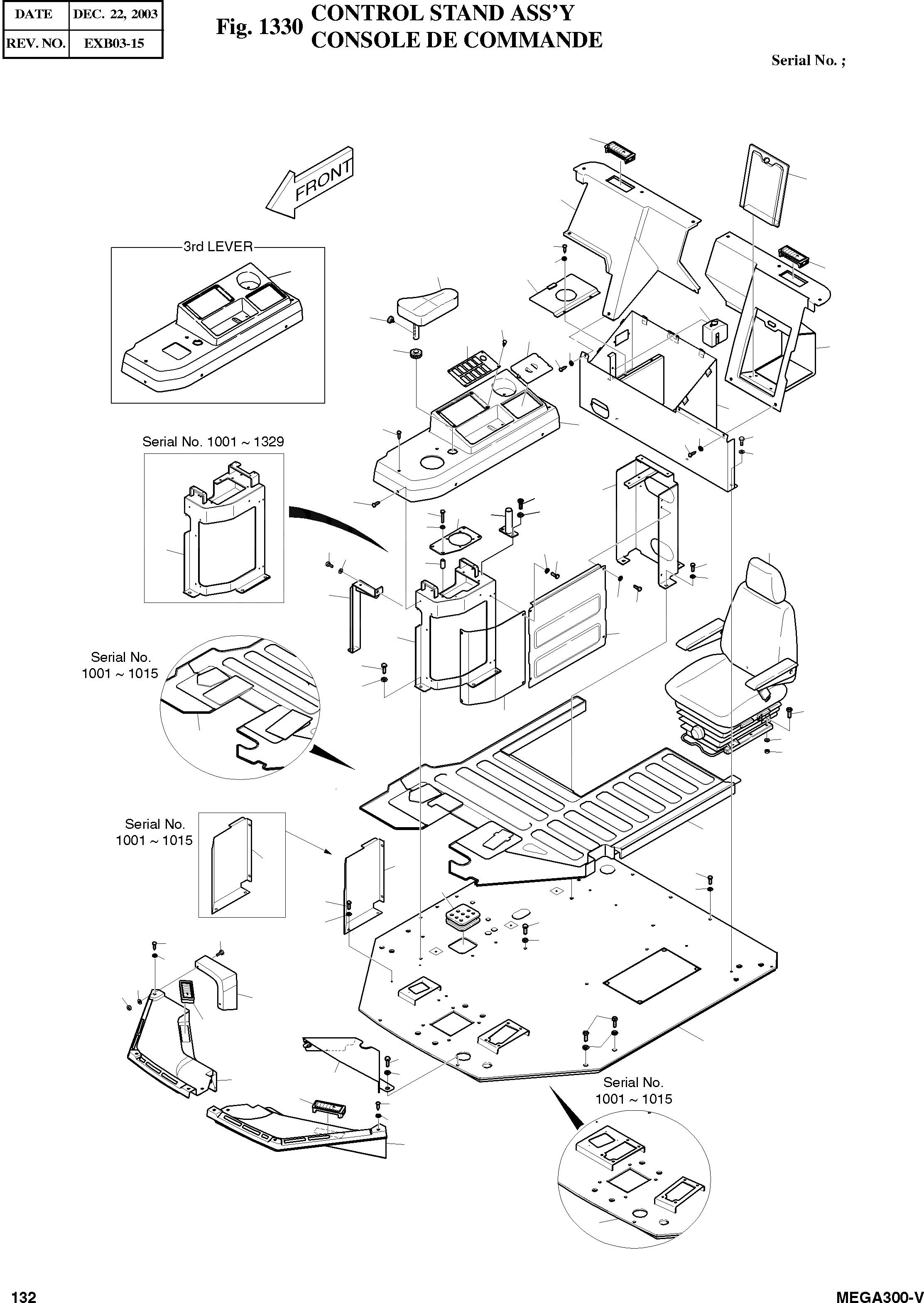 | DATE | DEC. 22, 2003 |
|---|---|
| REV. NO. | EXB03-15 |

Fig. 1330 CONTROL STAND ASS'Y
CONSOLE DE COMMANDE

Serial No. ;

FRONT

3rd LEVER

Serial No. 1001 ~ 1329

Serial No.
1001 ~ 1015

Serial No.
1001 ~ 1015

Serial No.
1001 ~ 1015

132

MEGA300-V