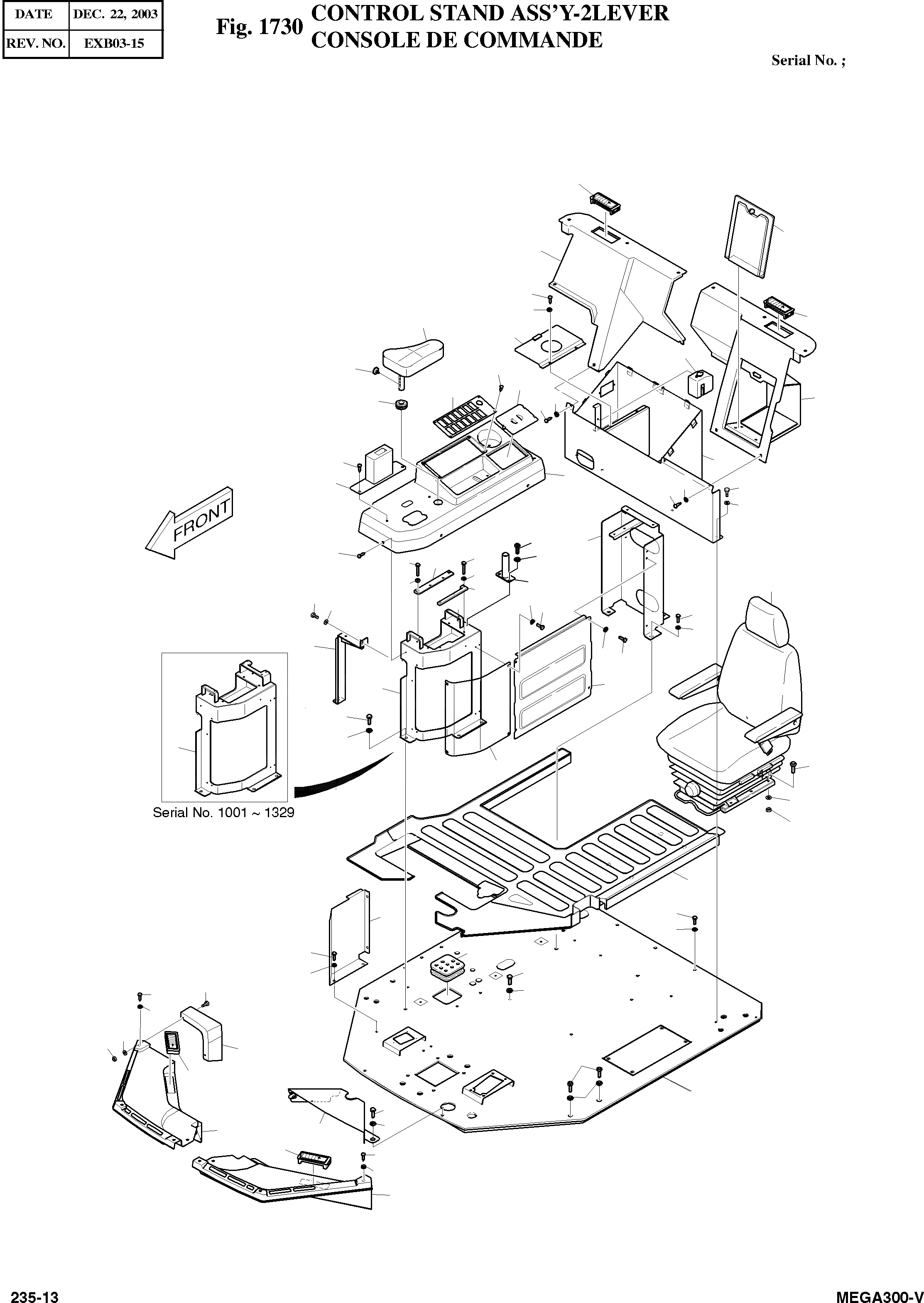 | DATE | DEC. 22, 2003 |
|---|---|
| REV. NO. | EXB03-15 |

Fig. 1730 CONTROL STAND ASS'Y-2LEVER
CONSOLE DE COMMANDE

Serial No. ;

FRONT

Serial No. 1001 ~ 1329

235-13

MEGA300-V