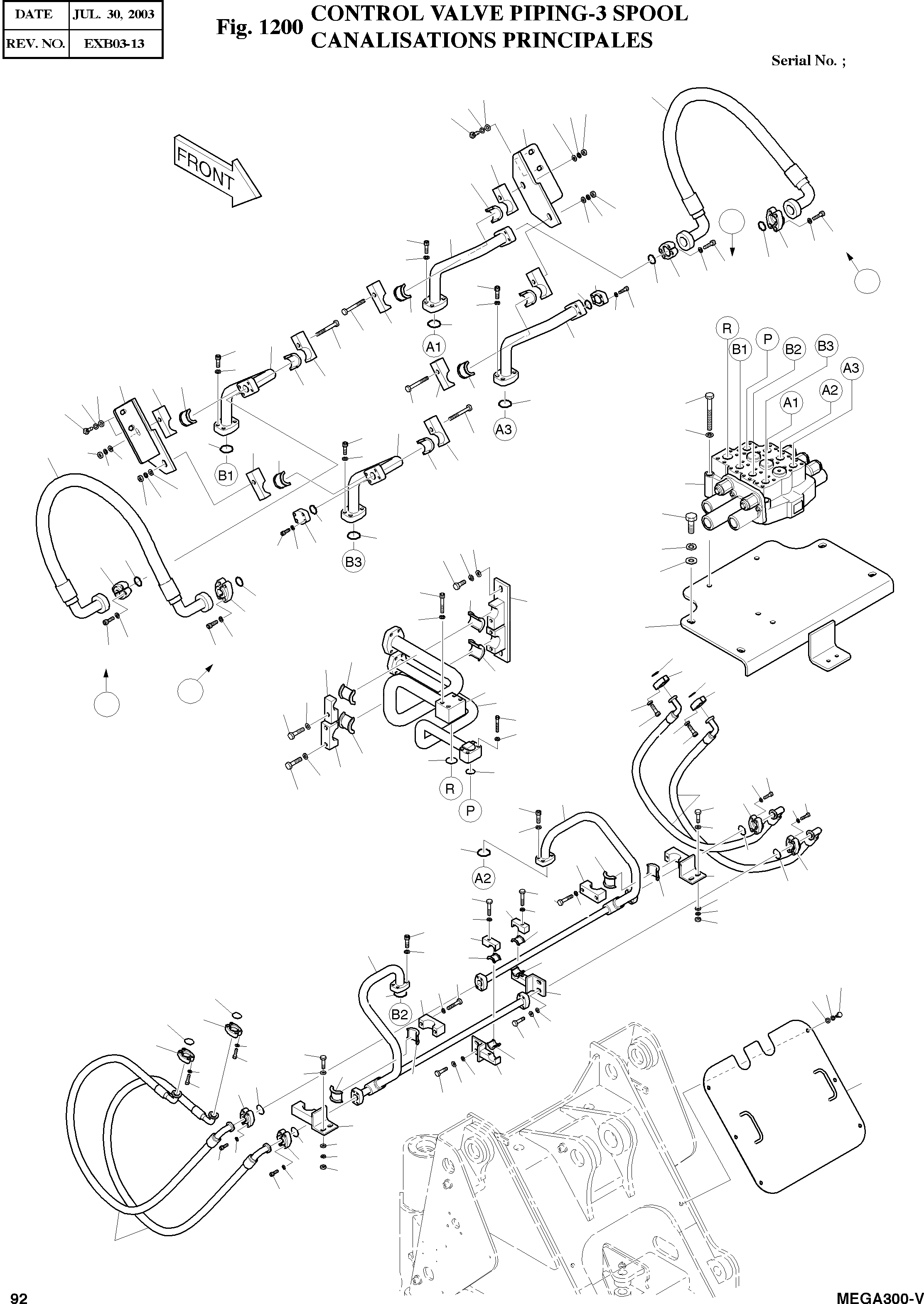 | DATE | JUL. 30, 2003 |
|---|---|
| REV. NO. | EXB03-13 |

Fig. 1200 CONTROL VALVE PIPING-3 SPOOL
CANALISATIONS PRINCIPALES

Serial No. ;

FRONT

A1

A3

B1

B3

R

B1

P

B2

B3

A3

A2

A1

R

P

A2

B2

92

MEGA300-V