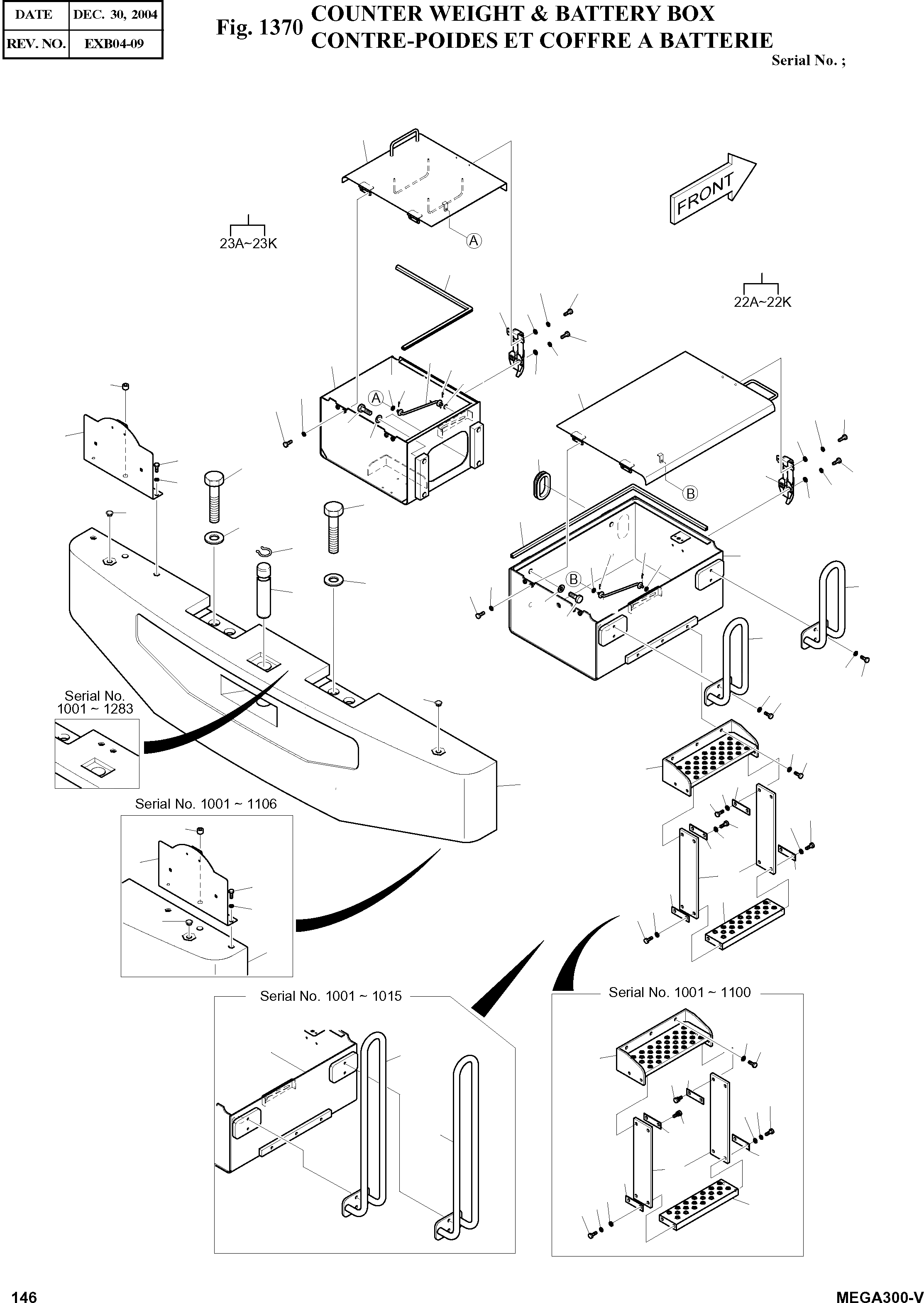 | DATE | DEC. 30, 2004 |
|---|---|
| REV. NO. | EXB04-09 |

Fig. 1370 COUNTER WEIGHT & BATTERY BOX
CONTRE-POIDES ET COFFRE A BATTERIE

Serial No. ;

FRONT

23A~23K

A

22A~22K

A

B

B

Serial No. 1001 ~ 1283

Serial No. 1001 ~ 1106

Serial No. 1001 ~ 1015

Serial No. 1001 ~ 1100

146

MEGA300-V