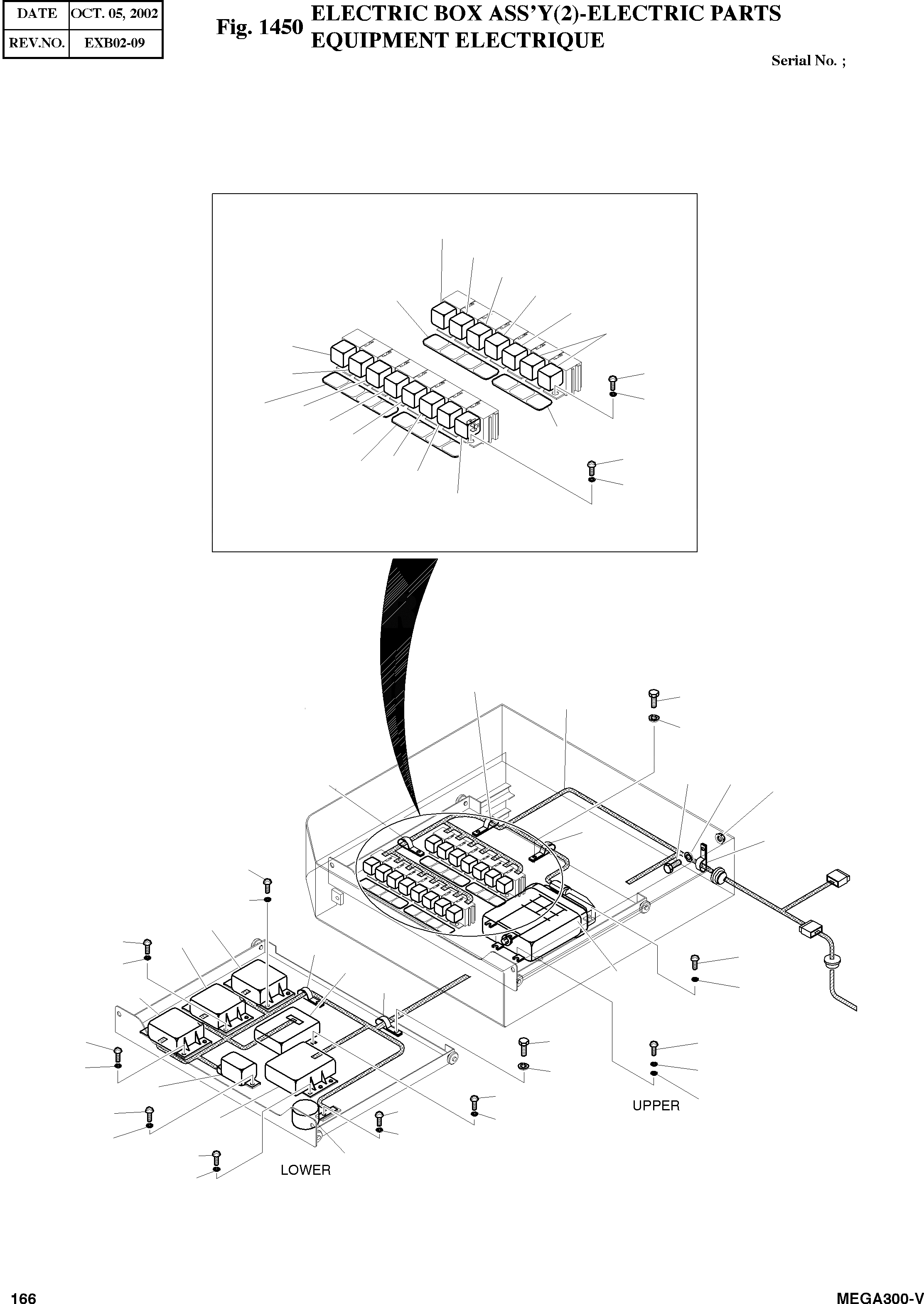 | DATE | OCT. 05, 2002 |
|---|---|
| REV.NO. | EXB02-09 |

Fig. 1450 ELECTRIC BOX ASS'Y(2)-ELECTRIC PARTS EQUIPMENT ELECTRIQUE

Serial No. ;

UPPER

LOWER

166

MEGA300-V