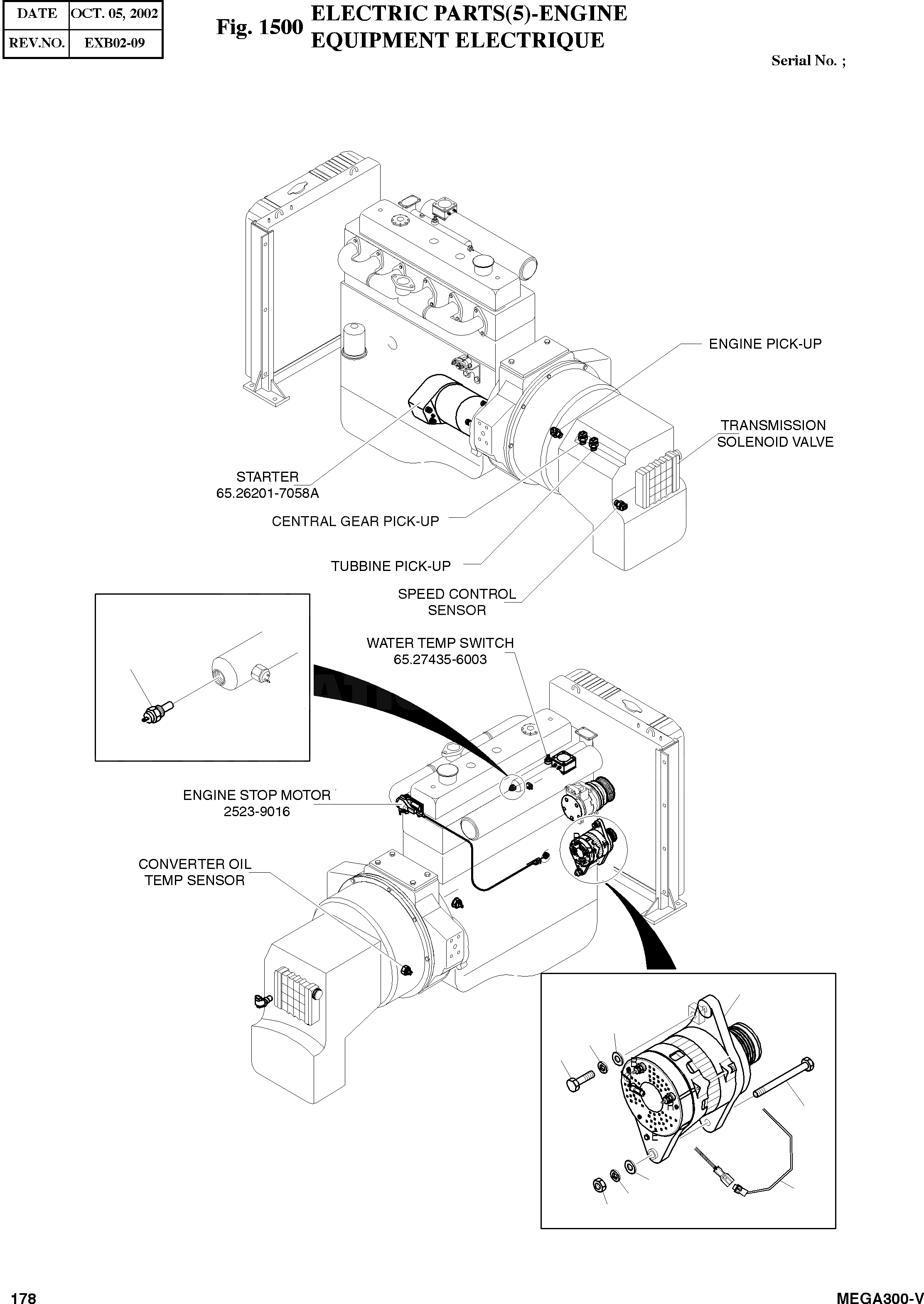 | DATE | OCT. 05, 2002 |
|---|---|
| REV.NO. | EXB02-09 |

Fig. 1500 ELECTRIC PARTS(5)-ENGINE
EQUIPMENT ELECTRIQUE

Serial No. ;

ENGINE PICK-UP

TRANSMISSION SOLENOID VALVE

STARTER
65.26201-7058A

CENTRAL GEAR PICK-UP

TUBBINE PICK-UP

SPEED CONTROL SENSOR

WATER TEMP SWITCH
65.27435-6003

ENGINE STOP MOTOR
2523-9016

CONVERTER OIL TEMP SENSOR

B

R

E

178

MEGA300-V