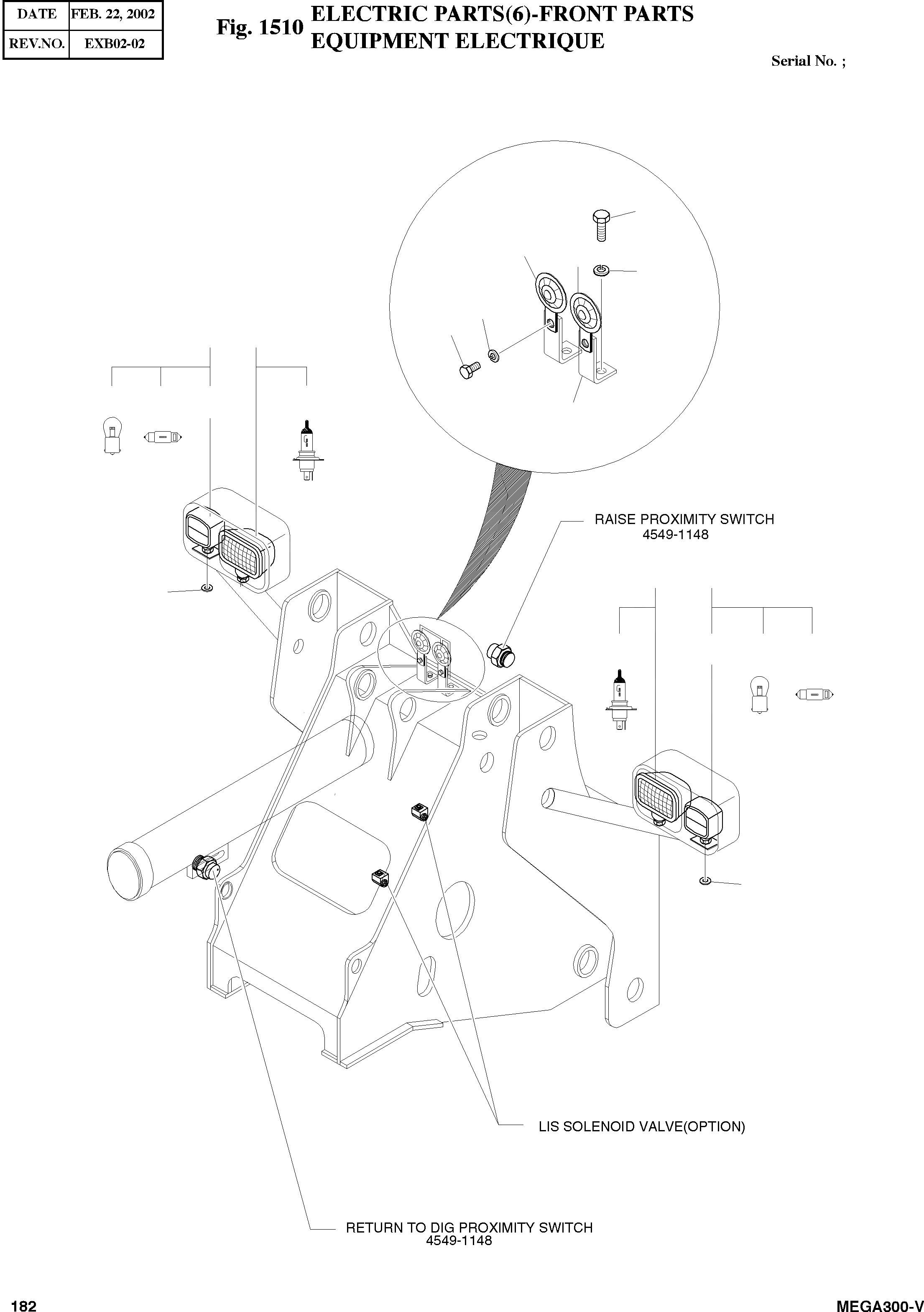 | DATE | FEB. 22, 2002 |
|---|---|
| REV.NO. | EXB02-02 |

Fig. 1510 ELECTRIC PARTS(6)-FRONT PARTS
EQUIPMENT ELECTRIQUE

Serial No. ;

RAISE PROXIMITY SWITCH
4549-1148

LIS SOLENOID VALVE(OPTION)

RETURN TO DIG PROXIMITY SWITCH
4549-1148

182

MEGA300-V