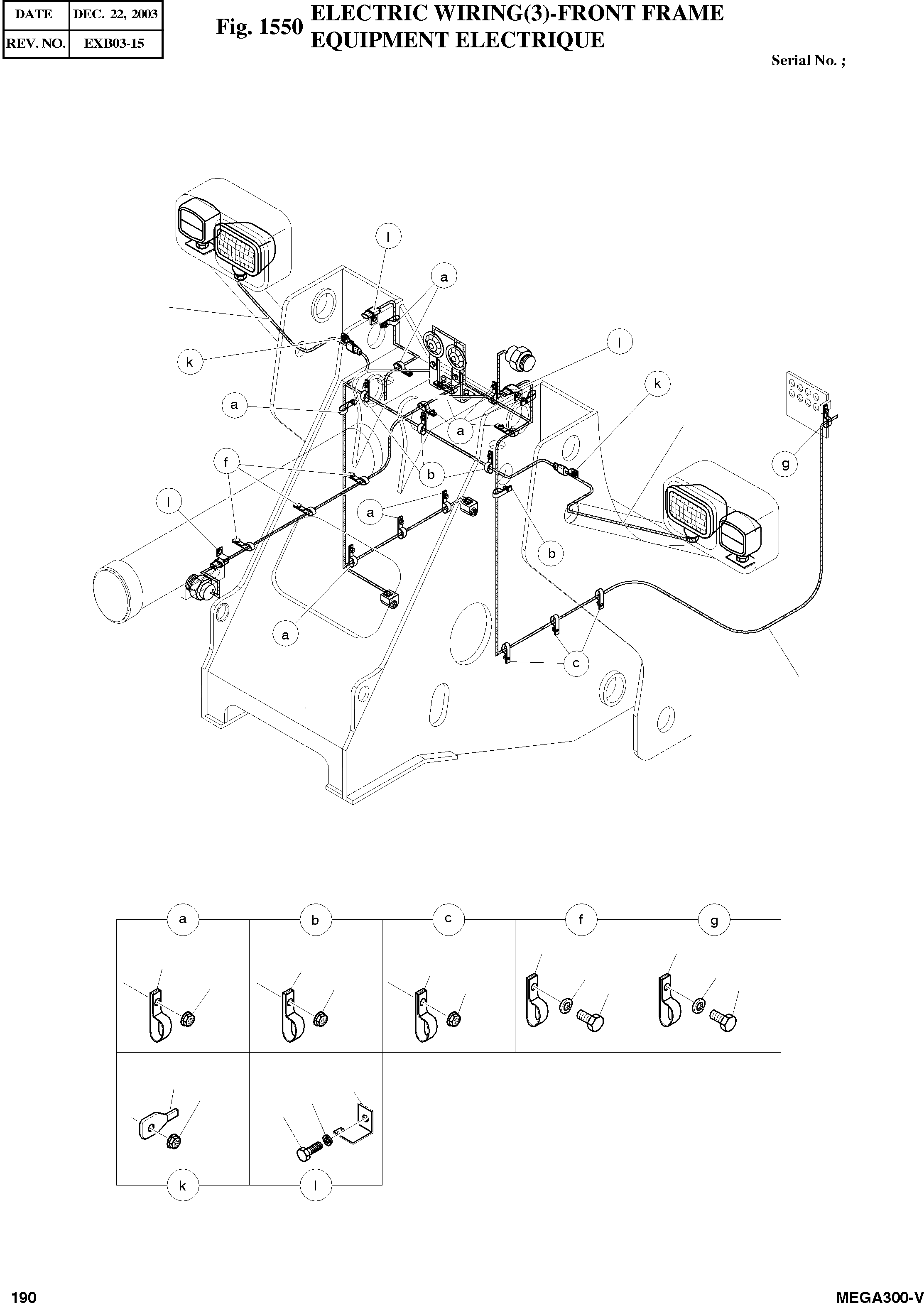 | DATE | DEC. 22, 2003 |
|---|---|
| REV. NO. | EXB03-15 |

Fig. 1550 ELECTRIC WIRING(3)-FRONT FRAME
EQUIPMENT ELECTRIQUE

Serial No. ;

l
a
l
k
k
a
a
g
f
b
l
a
b
a
c

a b c f g

k l

190

MEGA300-V