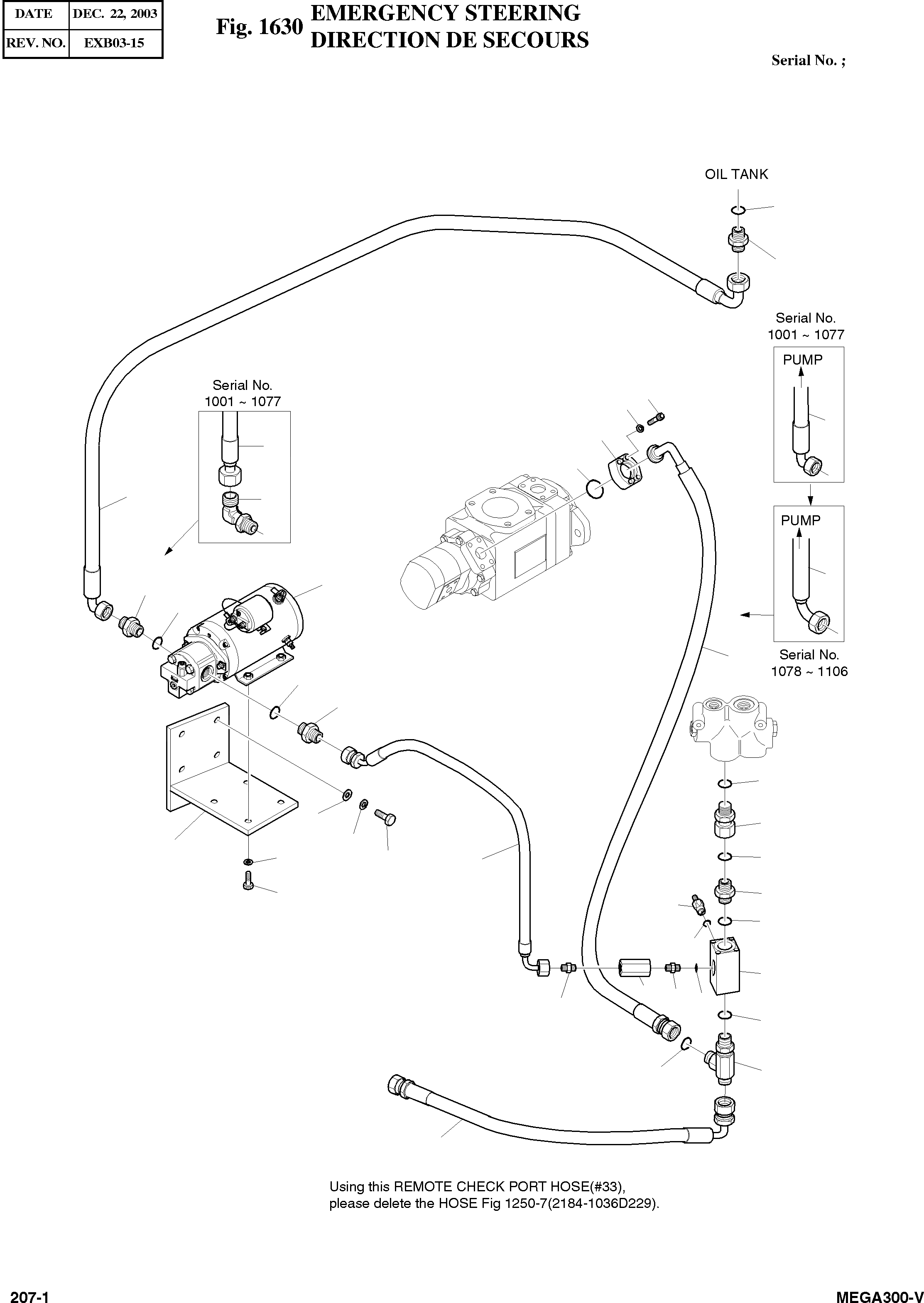 | DATE | DEC. 22, 2003 |
|---|---|
| REV. NO. | EXB03-15 |

Fig. 1630 EMERGENCY STEERING
DIRECTION DE SECOURS

Serial No. ;

OIL TANK

Serial No.
1001 ~ 1077

PUMP

Serial No.
1001 ~ 1077

PUMP

Serial No.
1078 ~ 1106

Using this REMOTE CHECK PORT HOSE(#33),
please delete the HOSE Fig 1250-7(2184-1036D229).

207-1

MEGA300-V