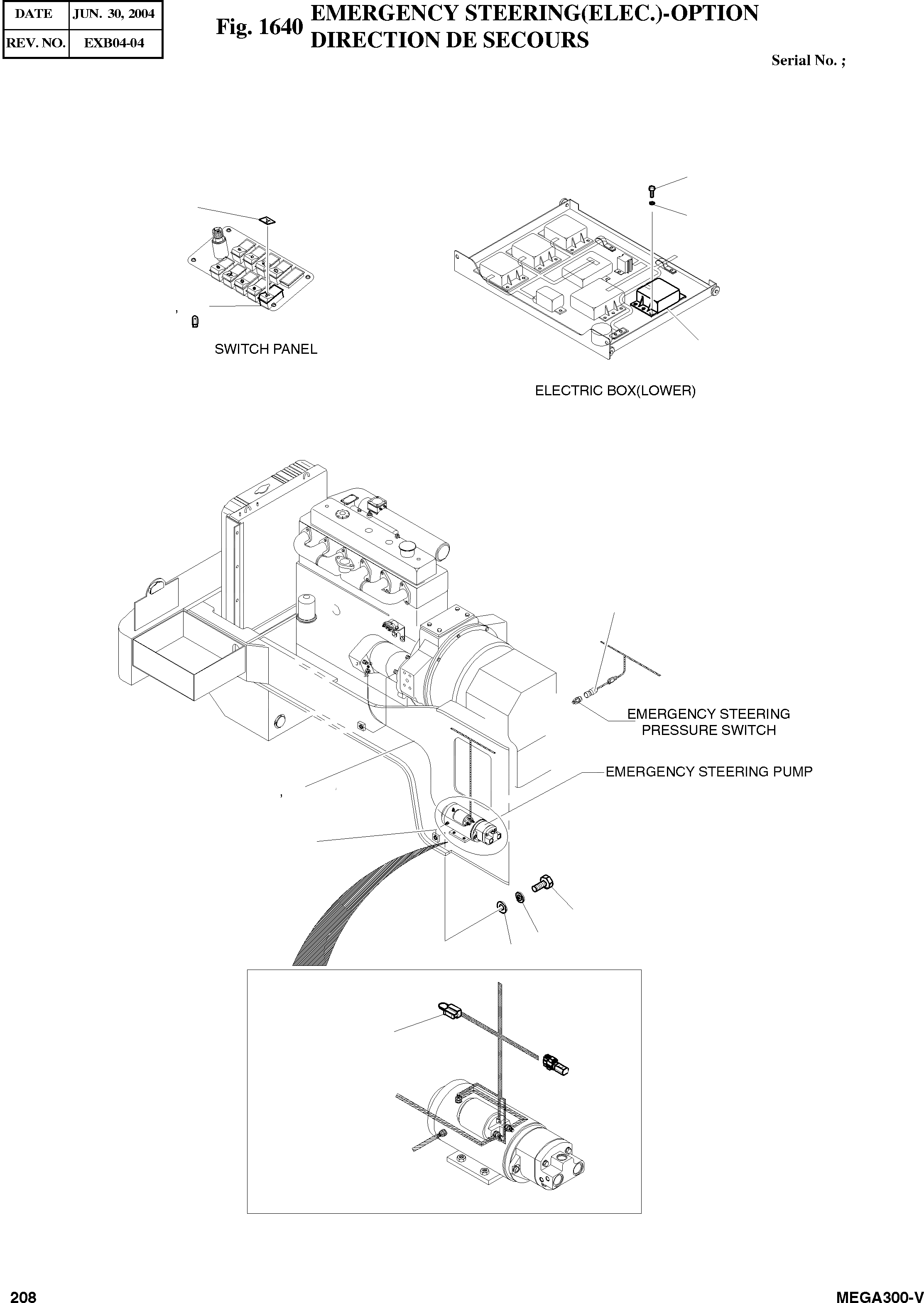 | DATE | JUN. 30, 2004 |
|---|---|
| REV. NO. | EXB04-04 |

Fig. 1640 EMERGENCY STEERING(ELEC.)-OPTION
DIRECTION DE SECOURS

Serial No. ;

SWITCH PANEL

ELECTRIC BOX(LOWER)

EMERGENCY STEERING PRESSURE SWITCH

EMERGENCY STEERING PUMP

208

MEGA300-V