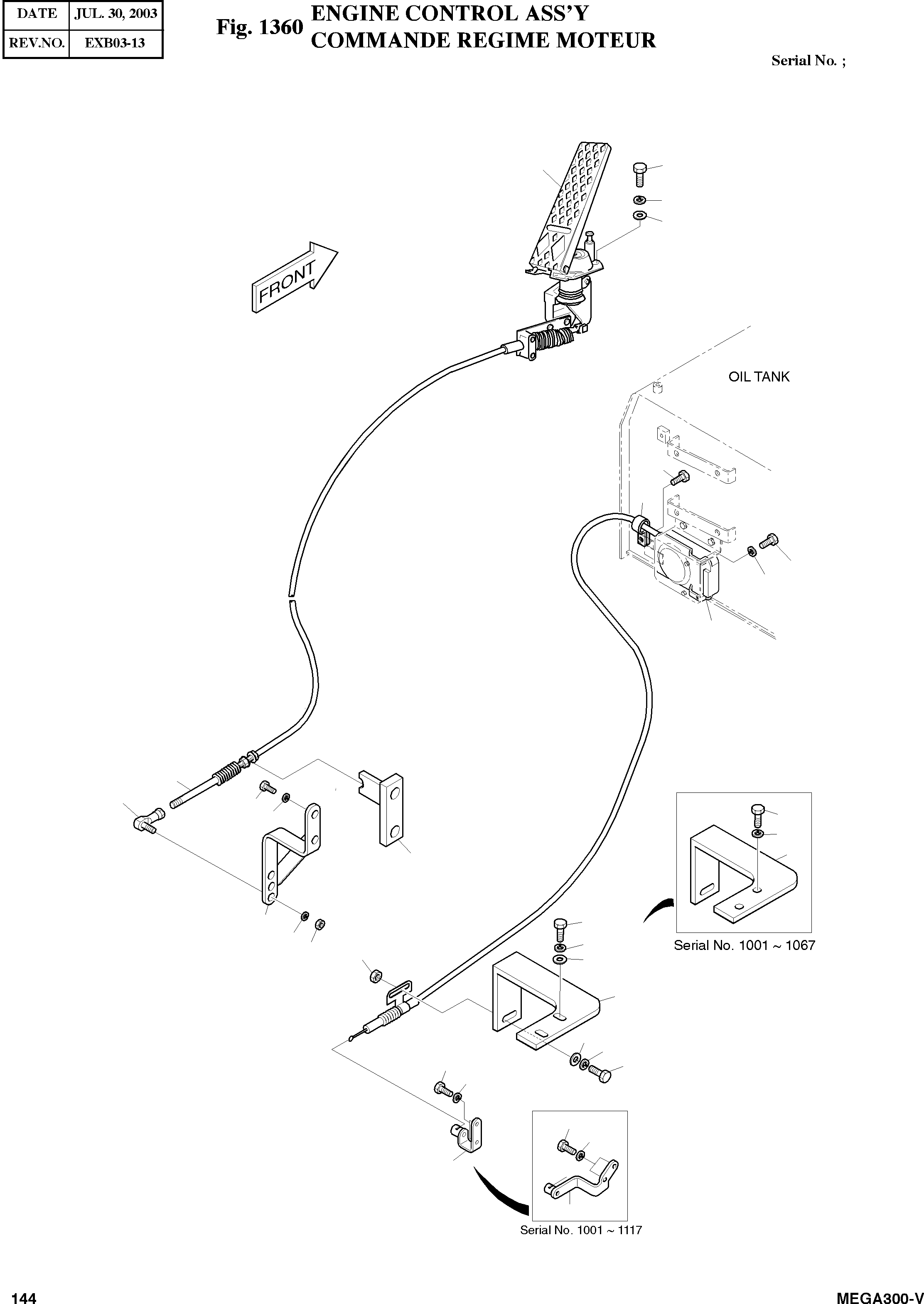 | DATE | JUL. 30, 2003 |
|---|---|
| REV.NO. | EXB03-13 |

Fig. 1360 ENGINE CONTROL ASS'Y
COMMANDE REGIME MOTEUR

Serial No. ;

FRONT

OIL TANK

Serial No. 1001 ~ 1067

Serial No. 1001 ~ 1117

144

MEGA300-V