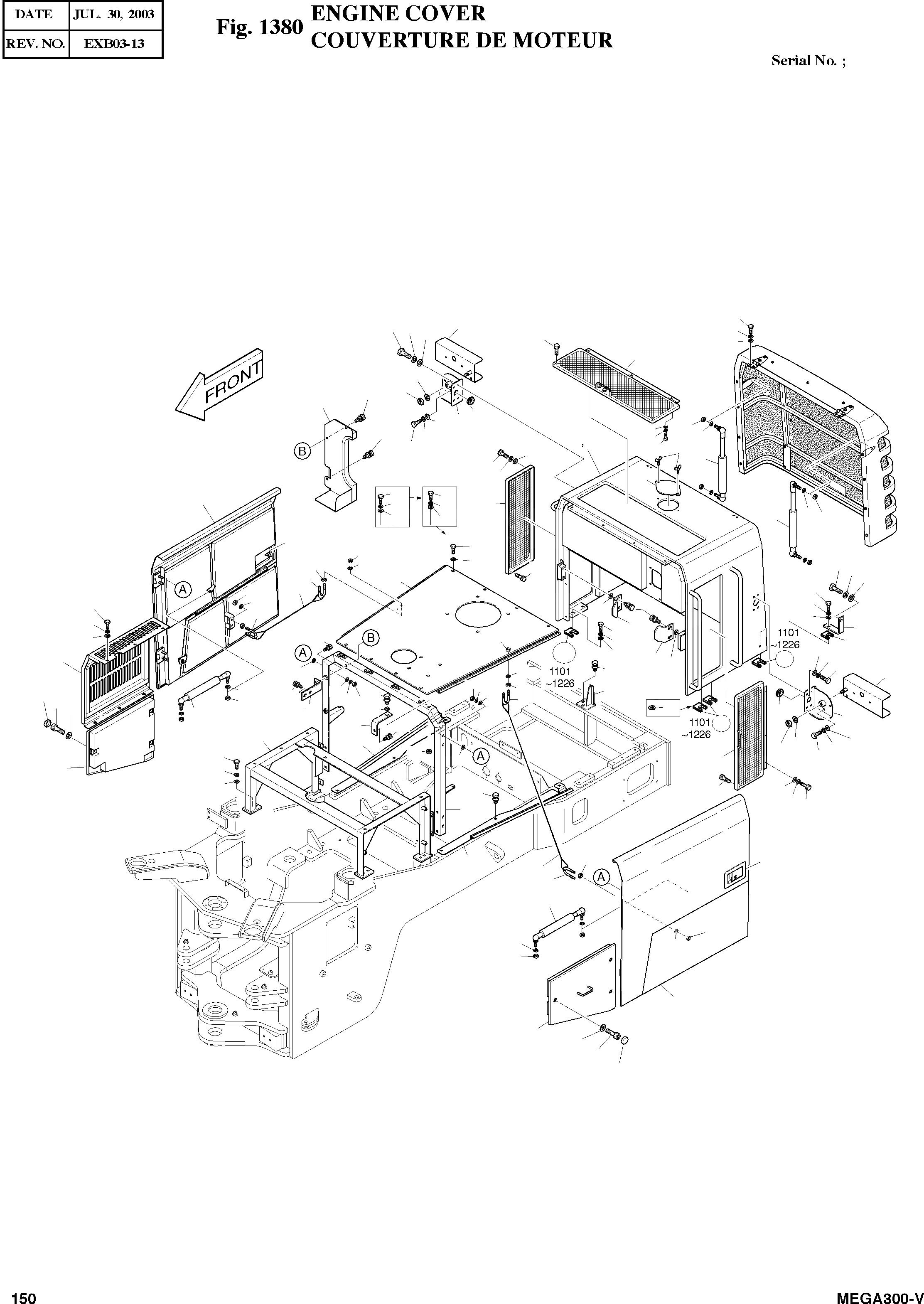 | DATE | JUL. 30, 2003 |
|---|---|
| REV. NO. | EXB03-13 |

Fig. 1380 ENGINE COVER
COUVERTURE DE MOTEUR

Serial No. ;

FRONT

B

A

A

B

A

A

1101
~1226

1101
~1226

1101
~1226

150

MEGA300-V