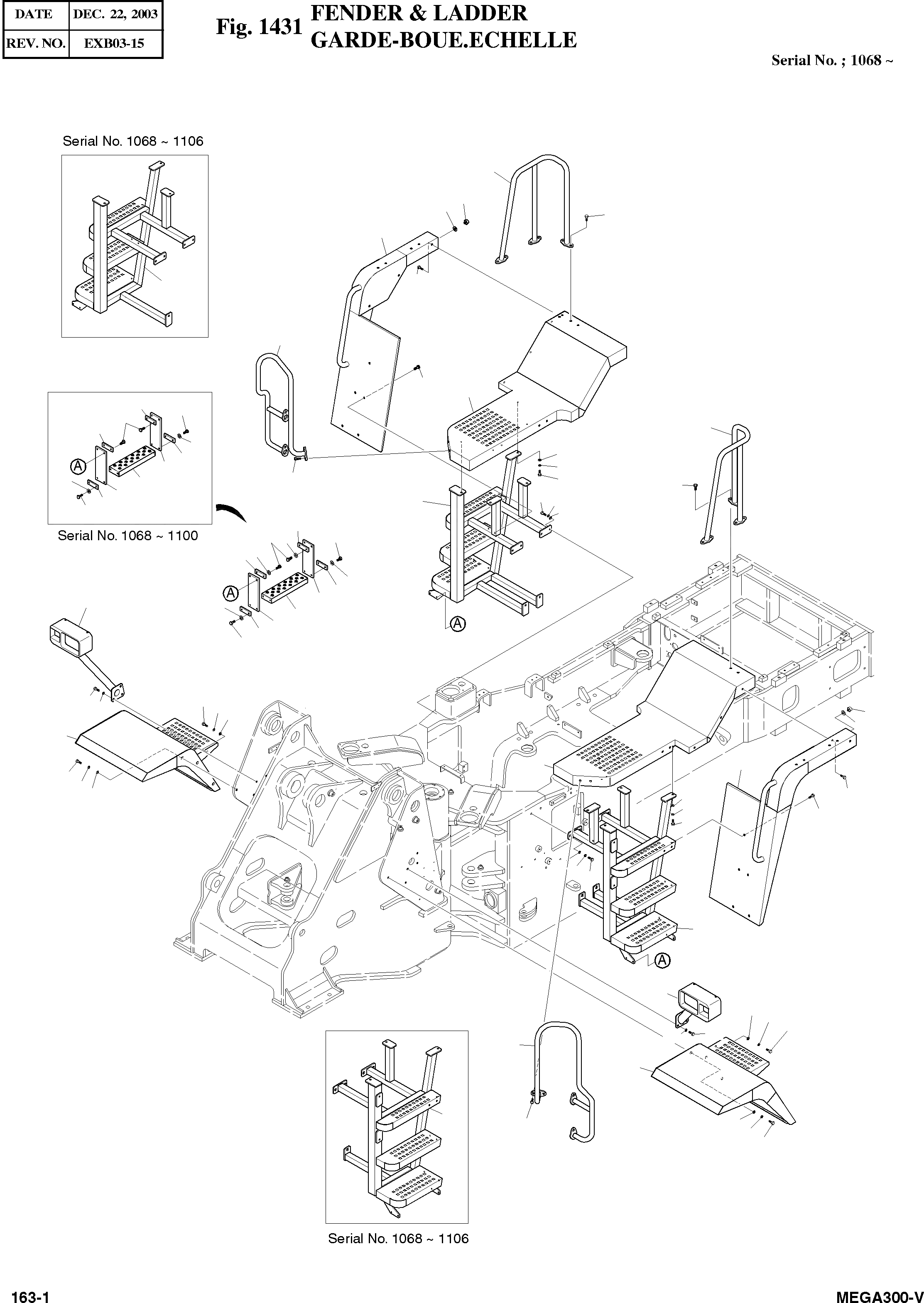 | DATE | DEC. 22, 2003 |
|---|---|
| REV. NO. | EXB03-15 |

Fig. 1431 FENDER & LADDER
GARDE-BOUE.ECHELLE

Serial No. ; 1068 ~

Serial No. 1068 ~ 1106

A

Serial No. 1068 ~ 1100

A

A

A

Serial No. 1068 ~ 1106

163-1

MEGA300-V